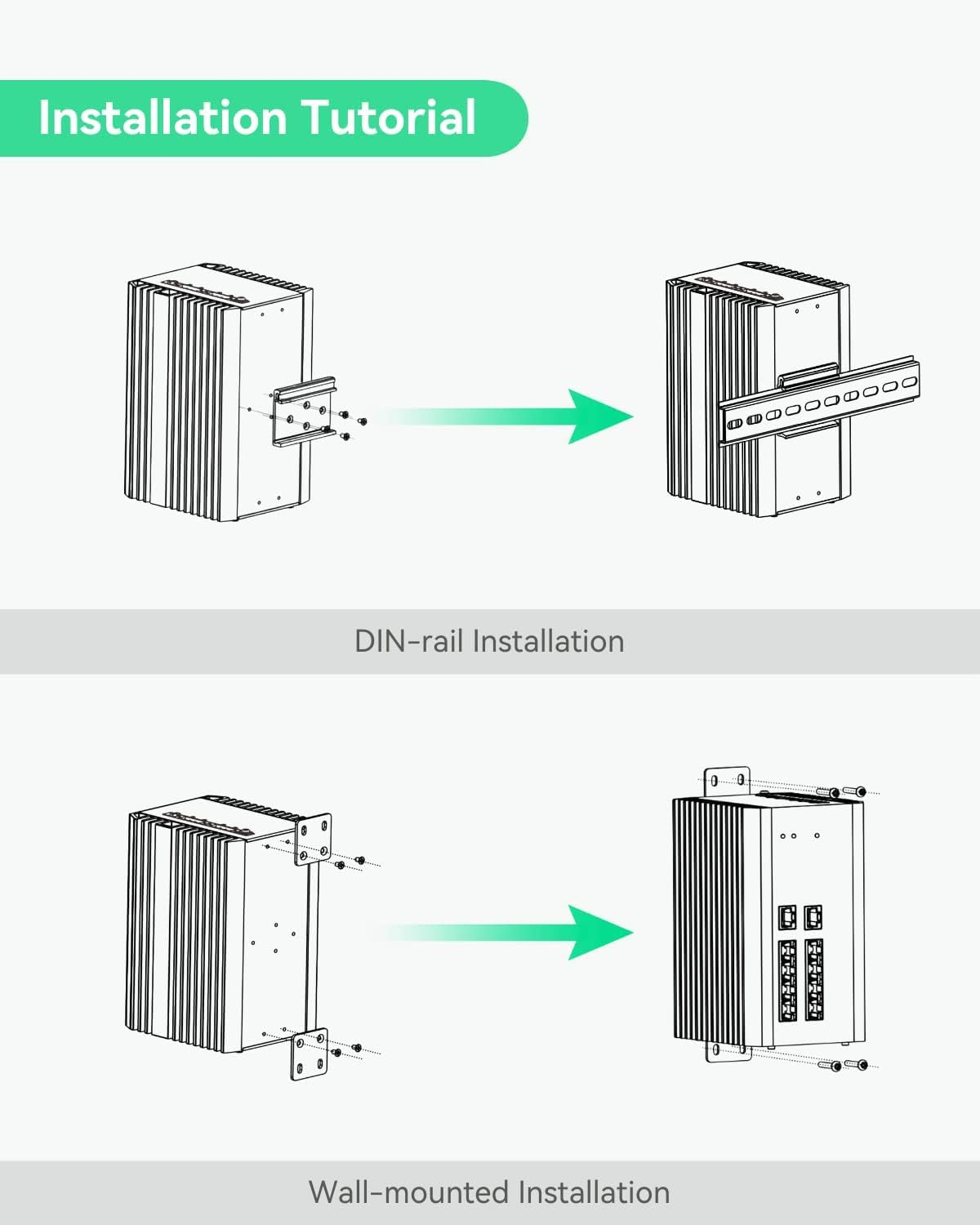 Installation Tutorial

DIN-rail Installation

Wall-mounted Installation