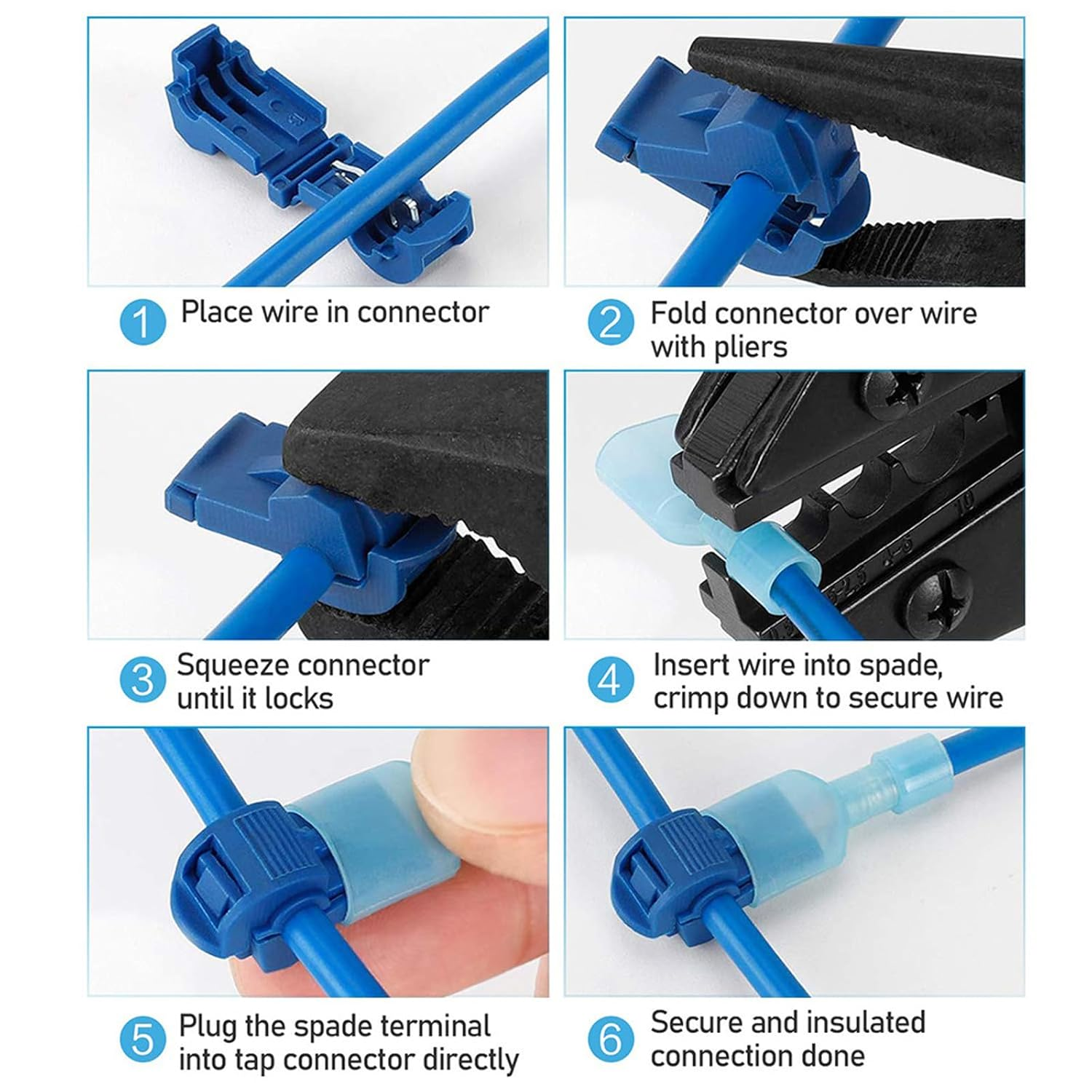 1 Place wire in connector

2 Fold connector over wire with pliers

3 Squeeze connector until it locks

4 Insert wire into spade, crimp down to secure wire

5 Plug the spade terminal into tap connector directly

6 Secure and insulated connection done