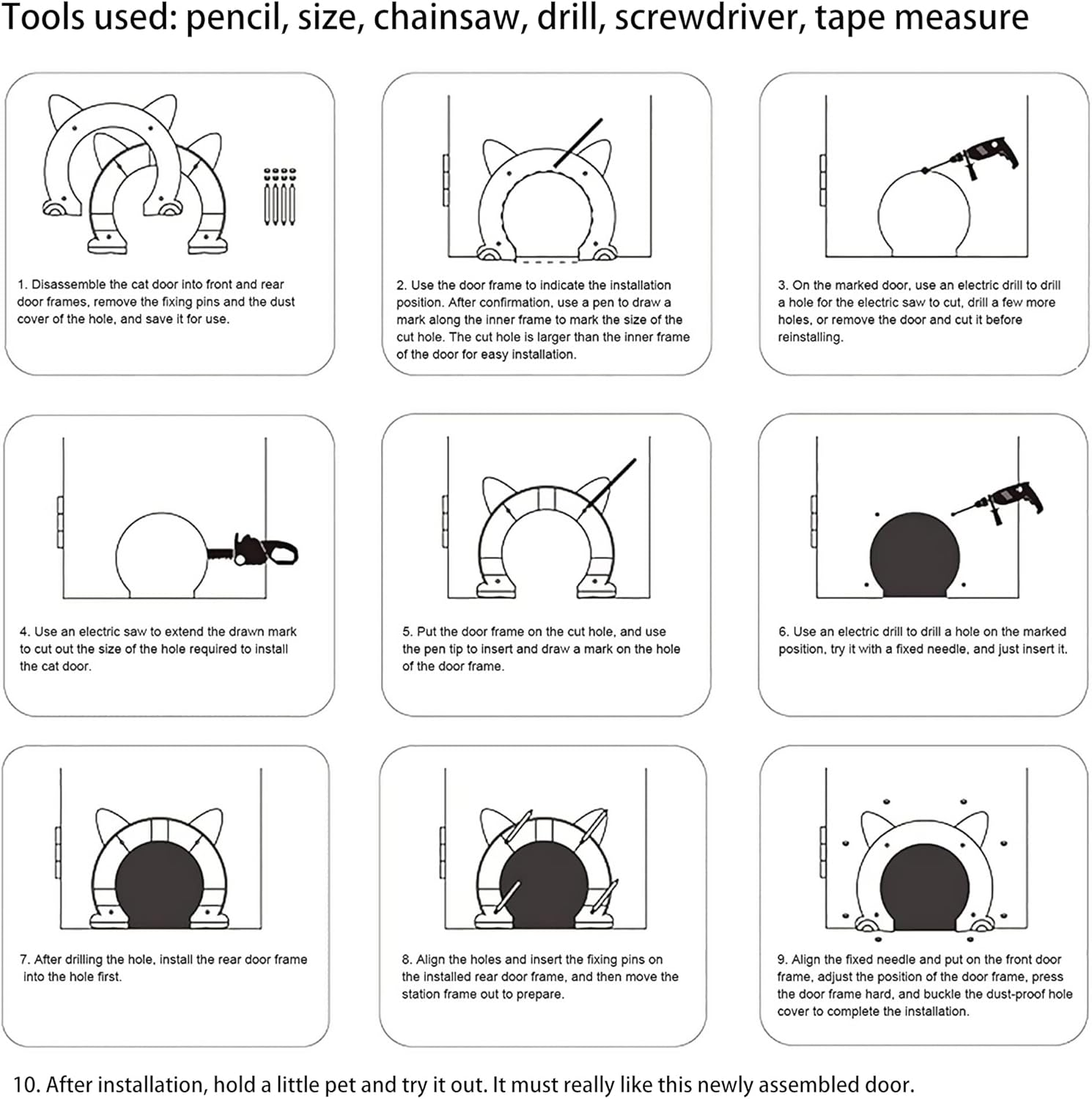 Tools used: pencil, size, chainsaw, drill, screwdriver, tape measure

1. Disassemble the cat door into front and rear door frames, remove the fixing pins and the dust cover of the hole, and save it for use.

2. Use the door frame to indicate the installation position. After confirmation, use a pen to draw a mark along the inner frame to mark the size of the cut hole. The cut hole is larger than the inner frame of the door for easy installation.

3. On the marked door, use an electric drill to drill a hole for the electric saw to cut, drill a few more holes, or remove the door and cut it before reinstalling.

4. Use an electric saw to extend the drawn mark to cut out the size of the hole required to install the cat door.

5. Put the door frame on the cut hole, and use the pen tip to insert and draw a mark on the hole of the door frame.

6. Use an electric drill to drill a hole on the marked position, try it with a fixed needle, and just insert it.

7. After drilling the hole, install the rear door frame into the hole first.

8. Align the holes and insert the fixing pins on the installed rear door frame, and then move the station frame out to prepare.

9. Align the fixed needle and put on the front door frame, adjust the position of the door frame, press the door frame hard, and buckle the dust-proof hole cover to complete the installation.

10. After installation, hold a little pet and try it out. It must really like this newly assembled door.