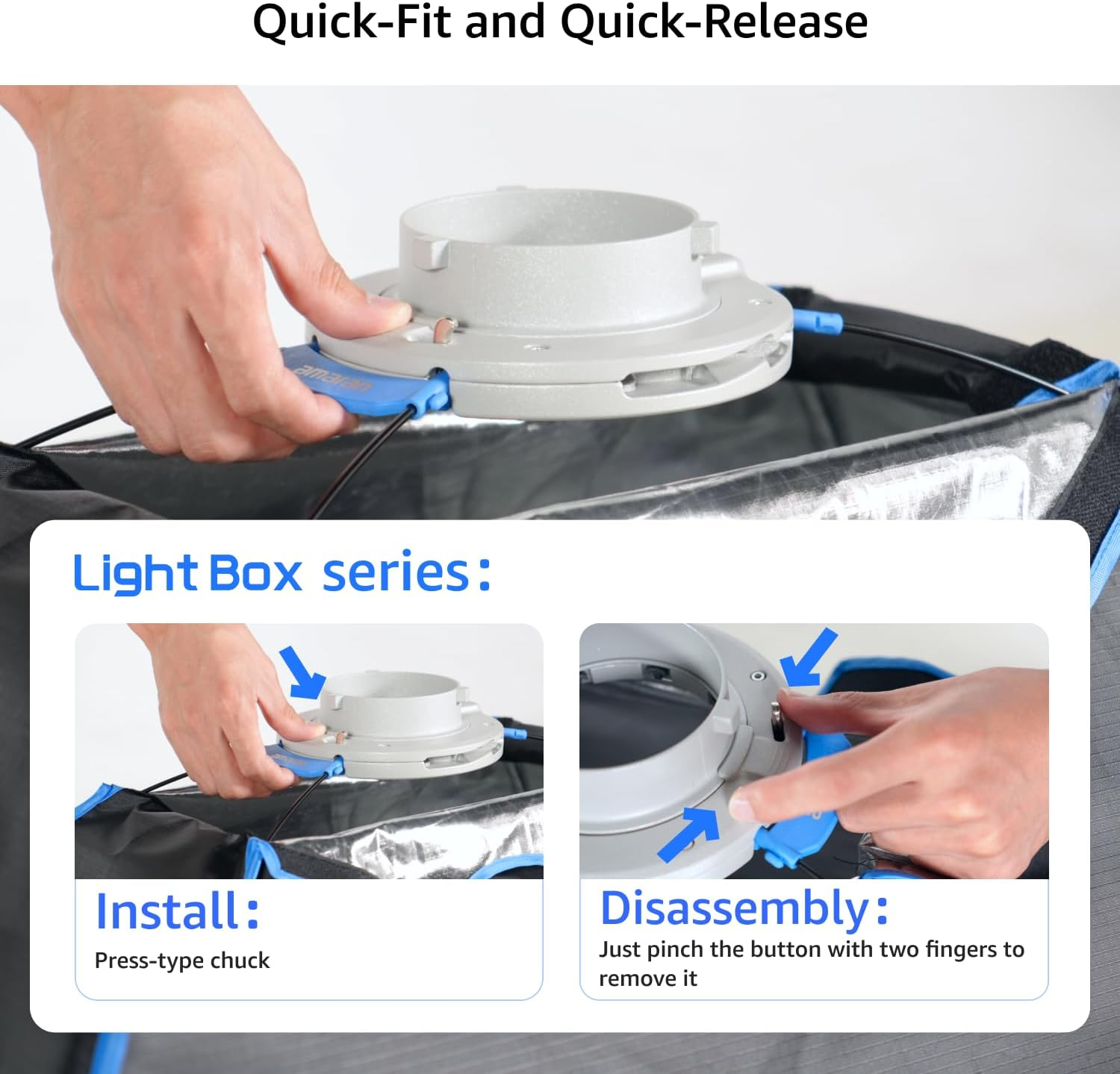 Quick-Fit and Quick-Release

amaran

Light Box series:

Install:

Press-type chuck

Disassembly:

Just pinch the button with two fingers to remove it