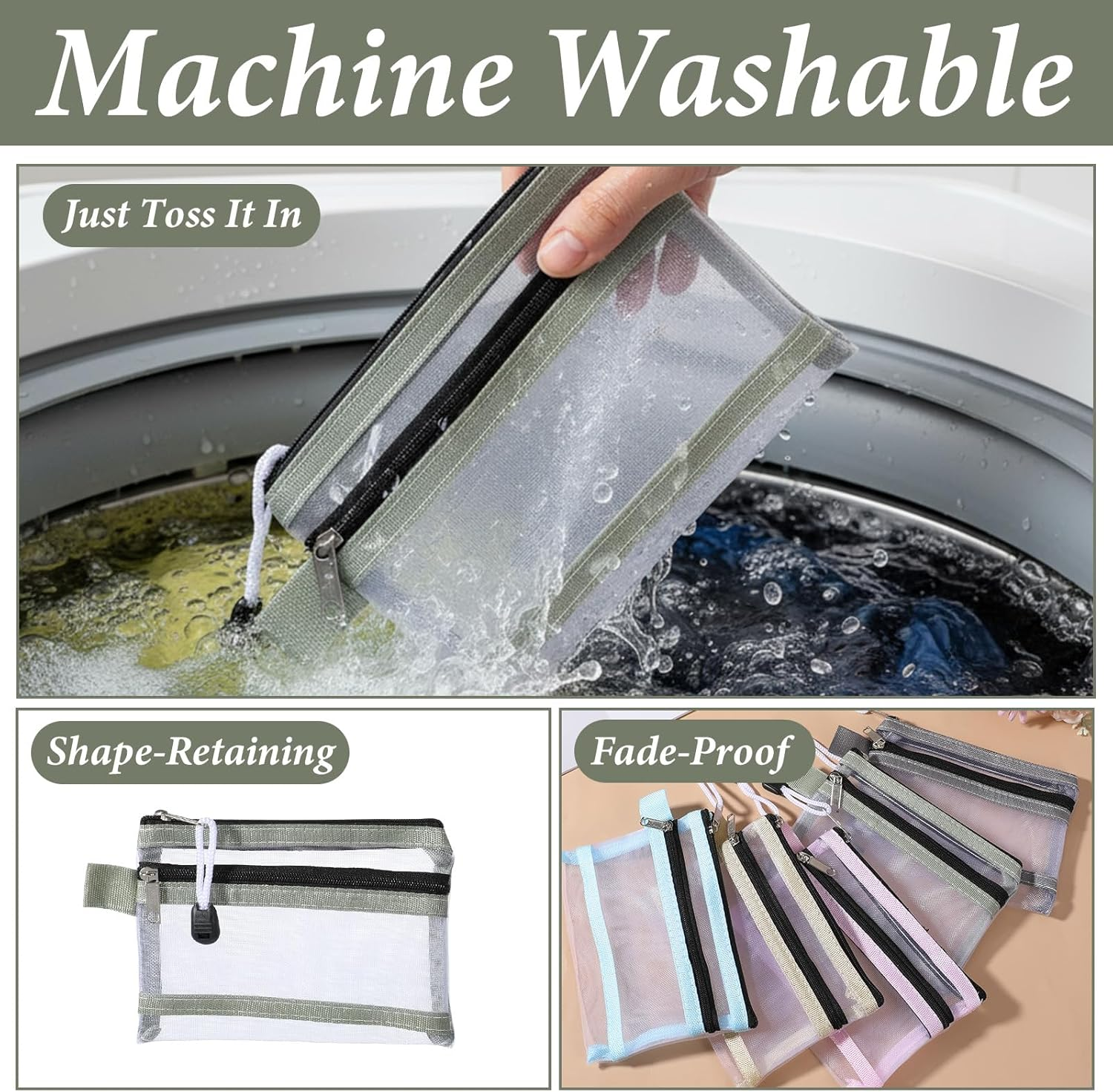 Machine Washable

Just Toss It In

Shape-Retaining

Fade-Proof