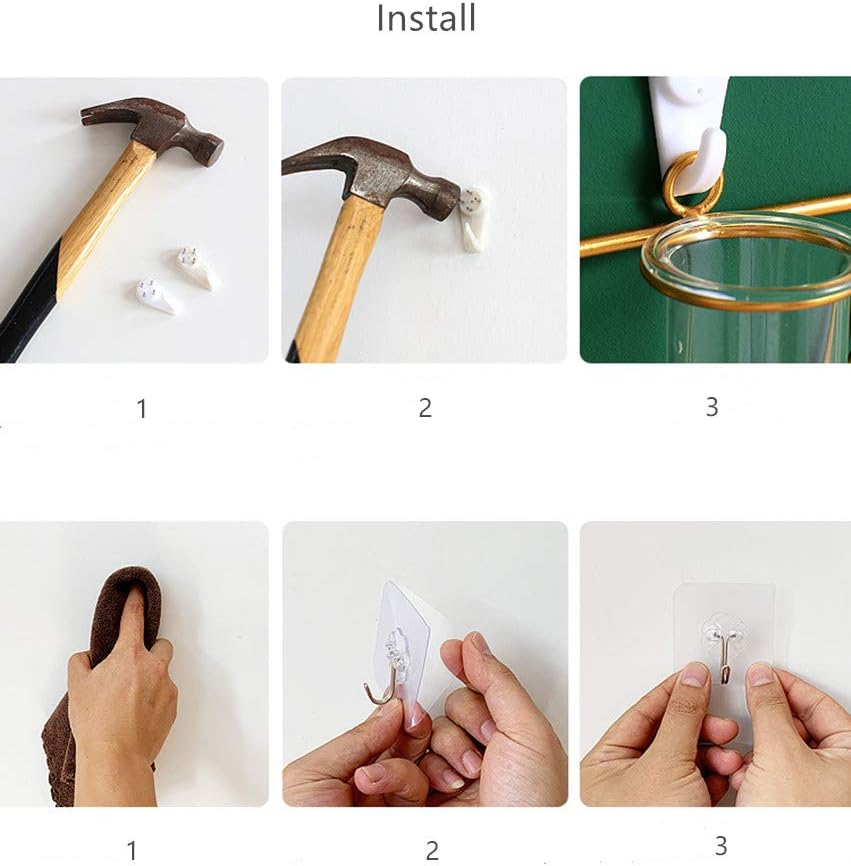 Install

1

2

3

1

2

3