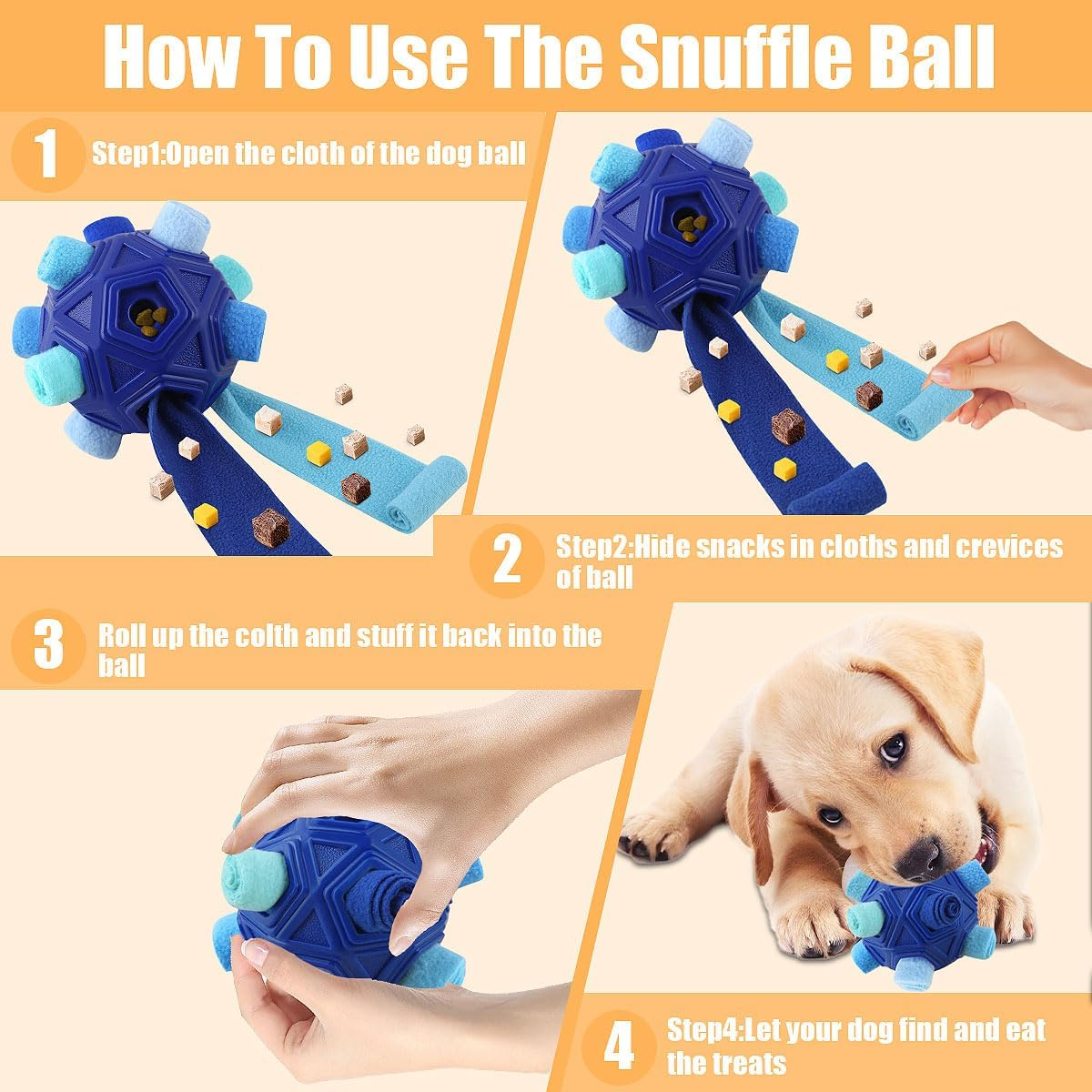 How To Use The Snuffle Ball

1 Step1:Open the cloth of the dog ball

2 Step2:Hide snacks in cloths and crevices of ball

3 Roll up the colth and stuff it back into the ball

4 Step4:Let your dog find and eat the treats