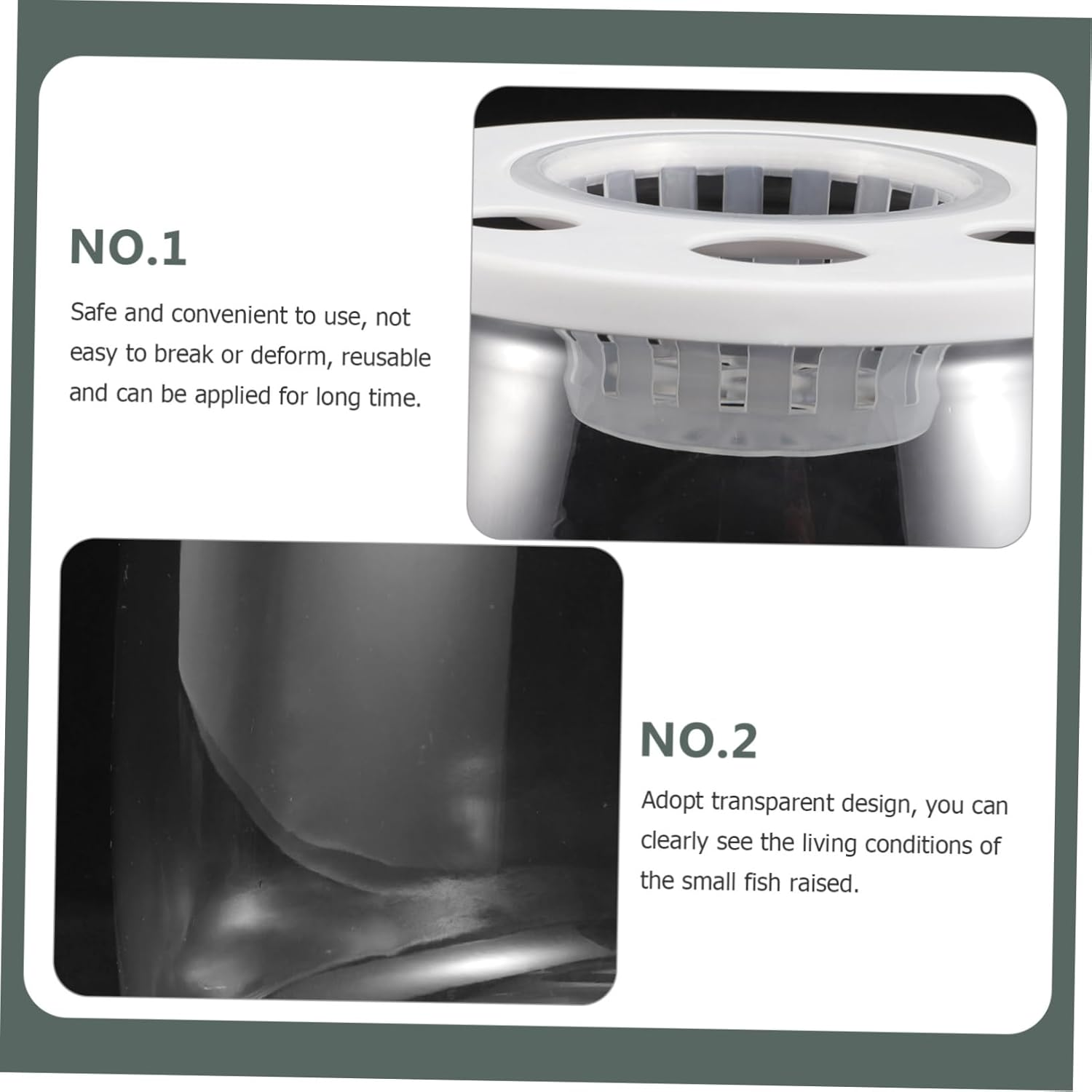 NO.1

Safe and convenient to use, not easy to break or deform, reusable and can be applied for long time.

NO.2

Adopt transparent design, you can clearly see the living conditions of the small fish raised.