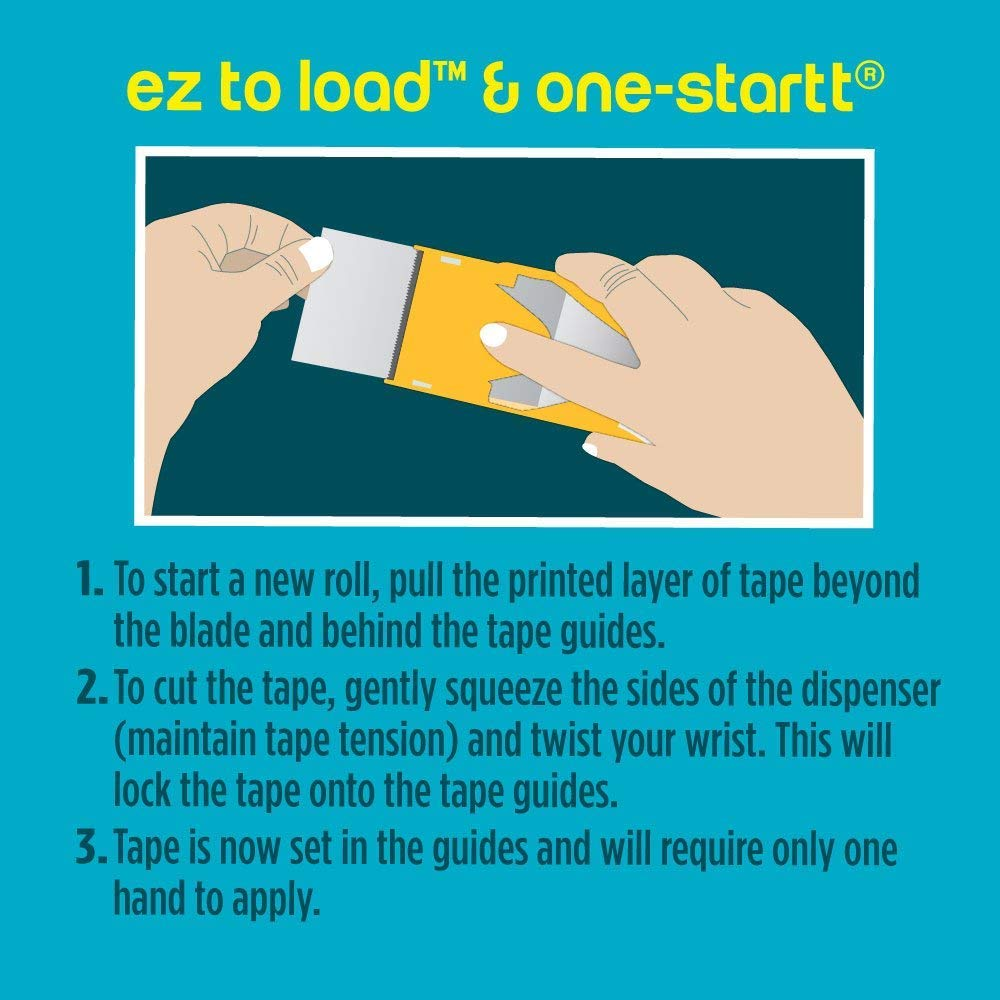 ez to load™ & one-startt®

1. To start a new roll, pull the printed layer of tape beyond the blade and behind the tape guides.

2. To cut the tape, gently squeeze the sides of the dispenser (maintain tape tension) and twist your wrist. This will lock the tape onto the tape guides.

3. Tape is now set in the guides and will require only one hand to apply.