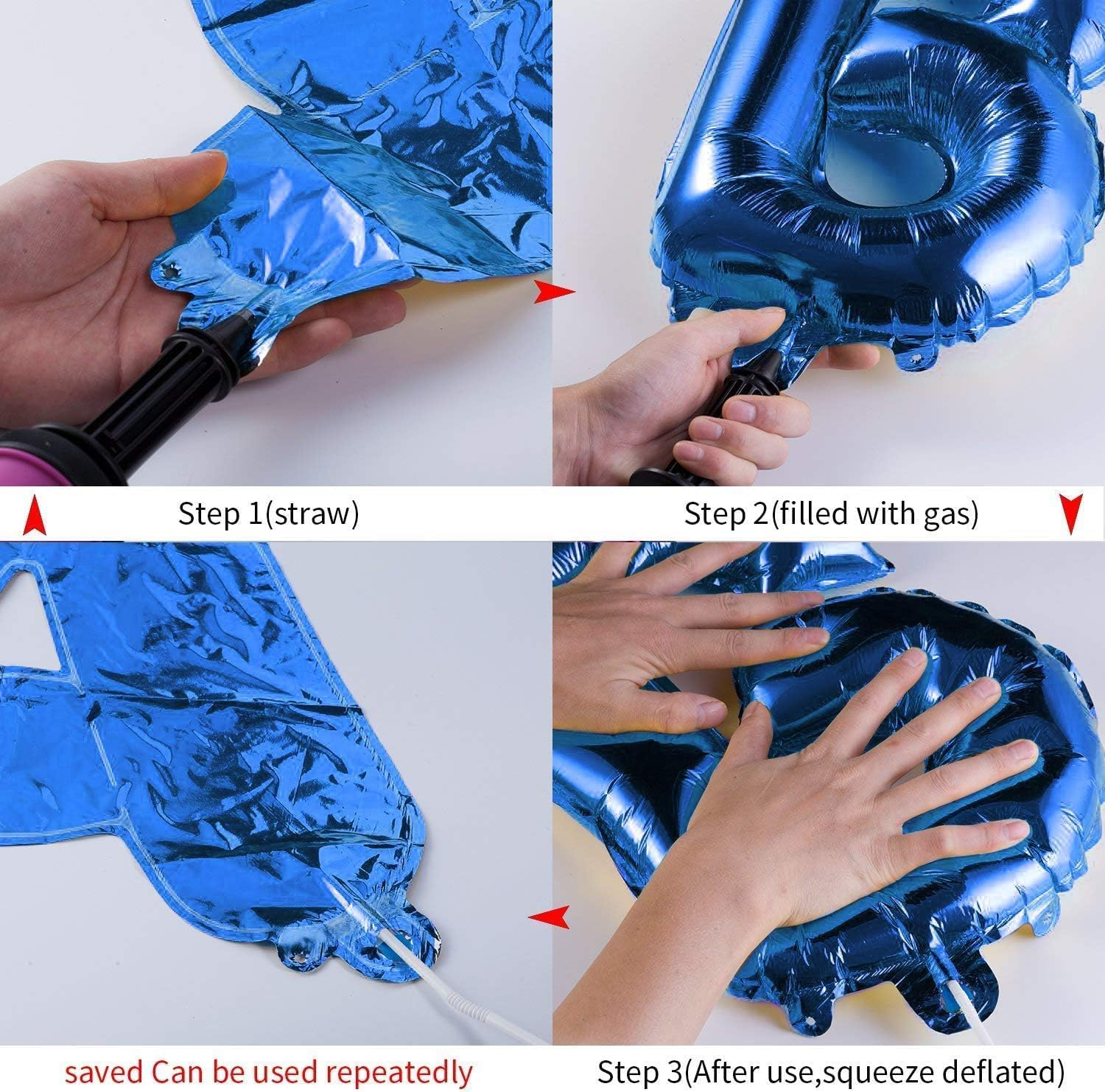 Step 1(straw)

Step 2(filled with gas)

saved Can be used repeatedly

Step 3(After use,squeeze deflated)