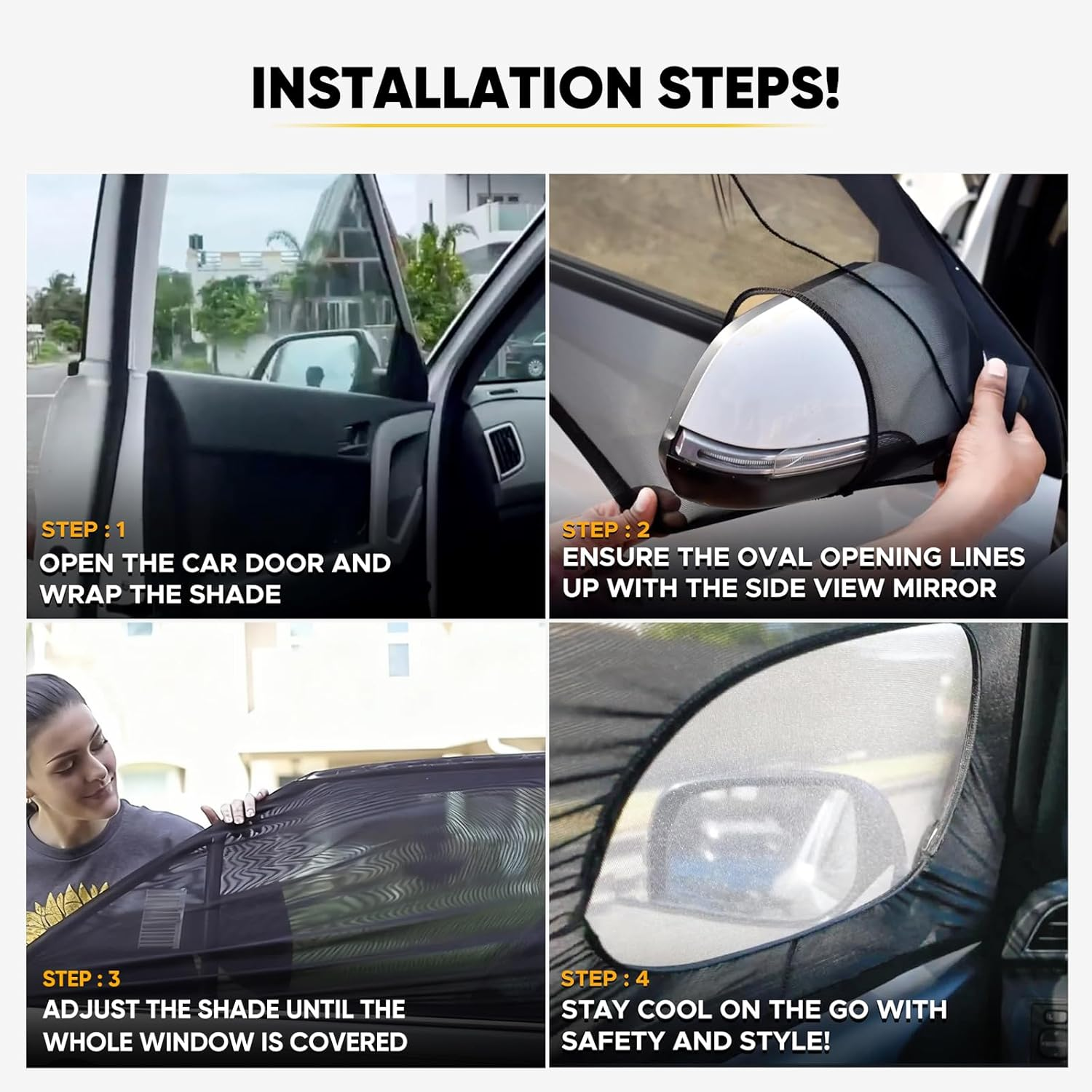 INSTALLATION STEPS!

STEP : 1
OPEN THE CAR DOOR AND WRAP THE SHADE

STEP : 2
ENSURE THE OVAL OPENING LINES UP WITH THE SIDE VIEW MIRROR

STEP : 3
ADJUST THE SHADE UNTIL THE WHOLE WINDOW IS COVERED

STEP : 4
STAY COOL ON THE GO WITH SAFETY AND STYLE!