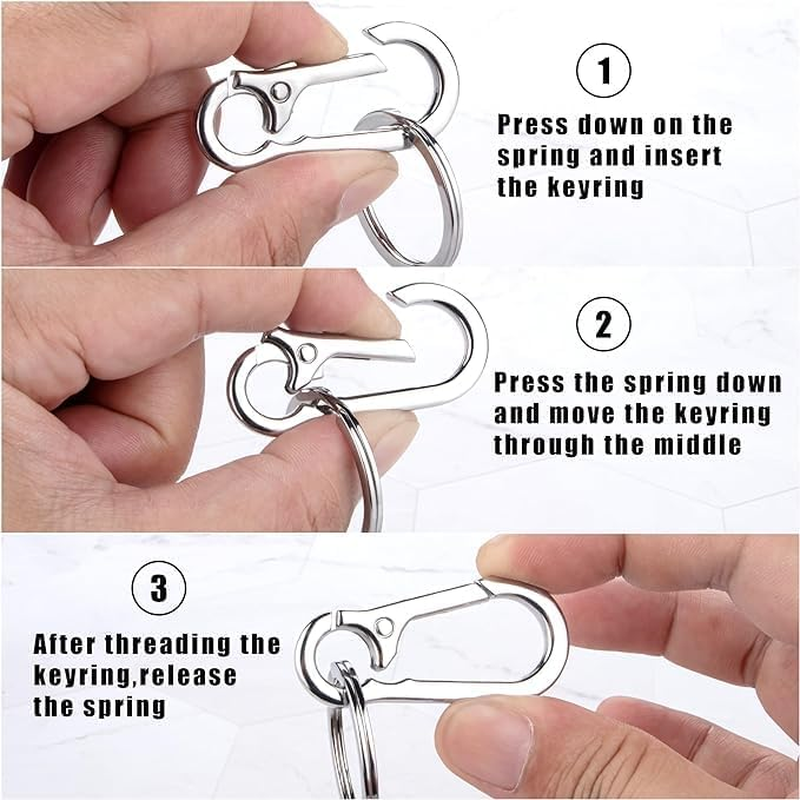 1

Press down on the spring and insert the keyring

2

Press the spring down and move the keyring through the middle

3

After threading the keyring,release the spring