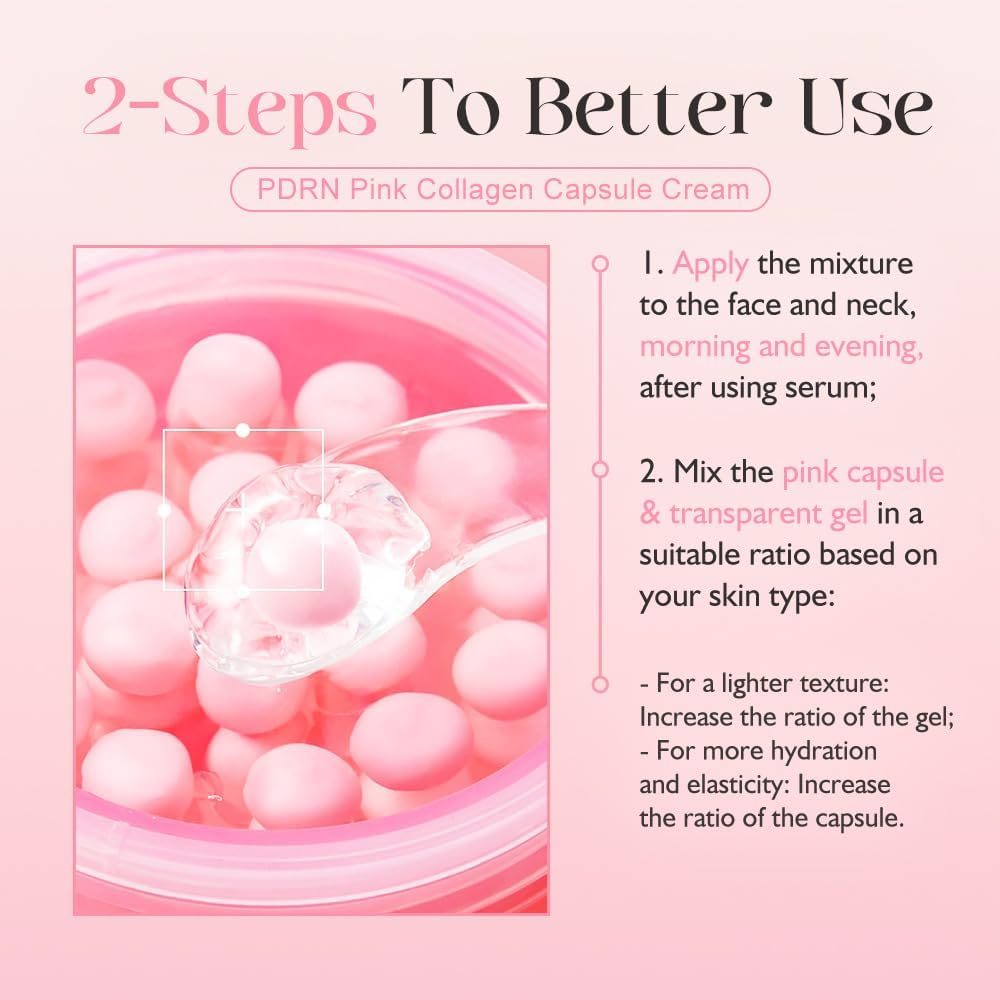 2-Steps To Better Use

PDRN Pink Collagen Capsule Cream

1. Apply the mixture to the face and neck, morning and evening, after using serum;

2. Mix the pink capsule & transparent gel in a suitable ratio based on your skin type:

- For a lighter texture: Increase the ratio of the gel;
- For more hydration and elasticity: Increase the ratio of the capsule.