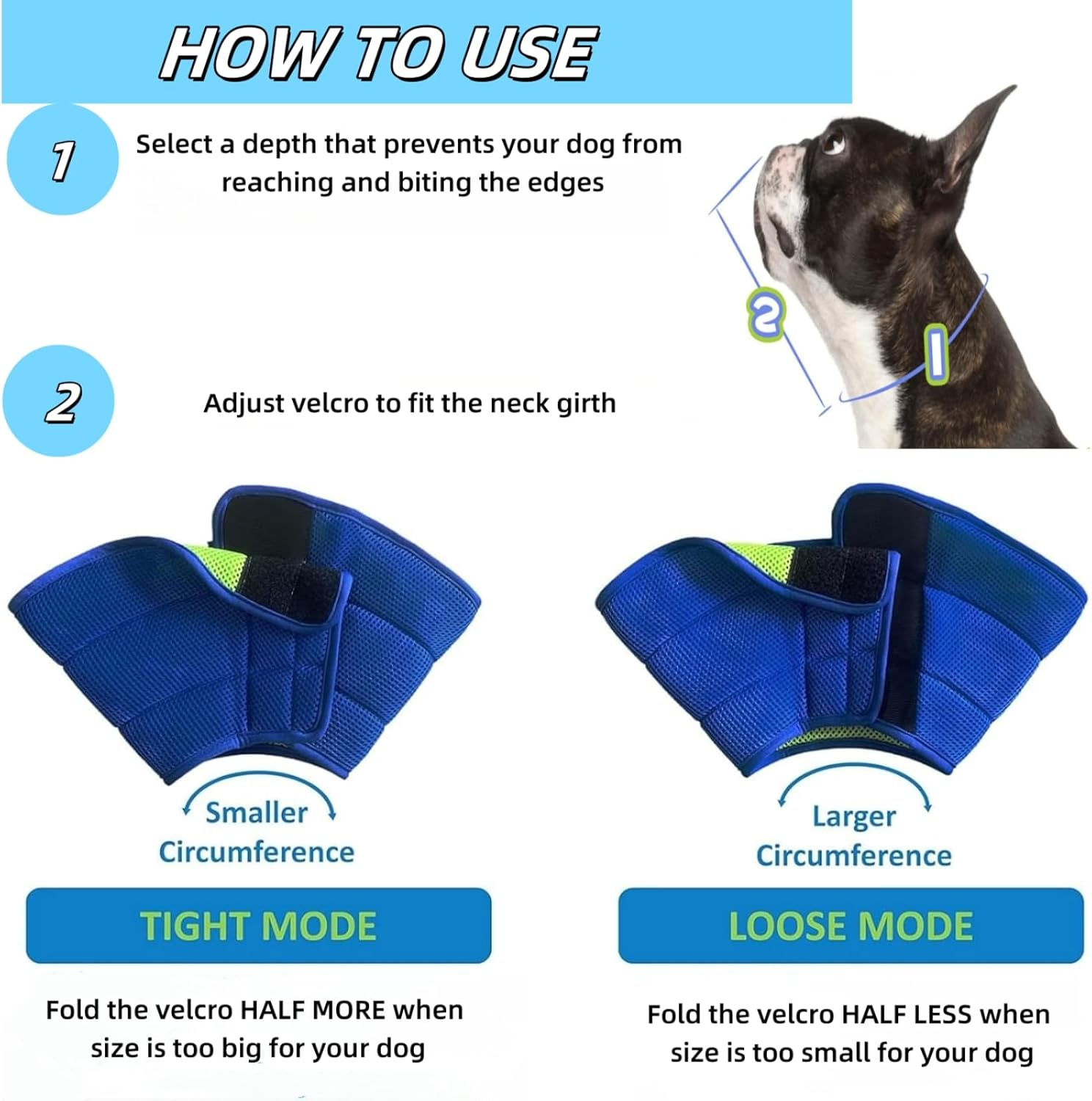 HOW TO USE

1

Select a depth that prevents your dog from reaching and biting the edges

2

Adjust velcro to fit the neck girth

2

1

Smaller Circumference

TIGHT MODE

Fold the velcro HALF MORE when size is too big for your dog

Larger Circumference

LOOSE MODE

Fold the velcro HALF LESS when size is too small for your dog