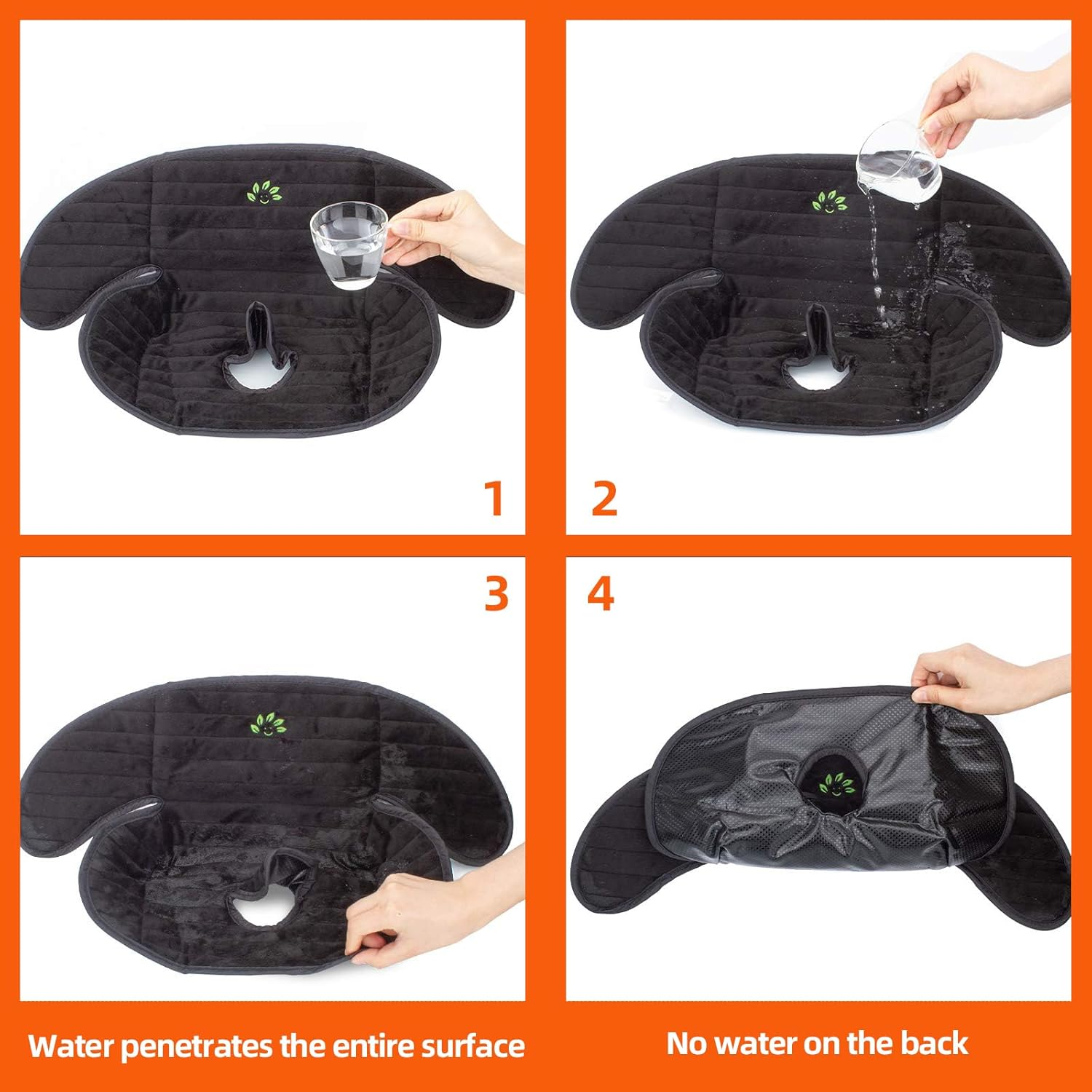 1

2

3

4

Water penetrates the entire surface

No water on the back