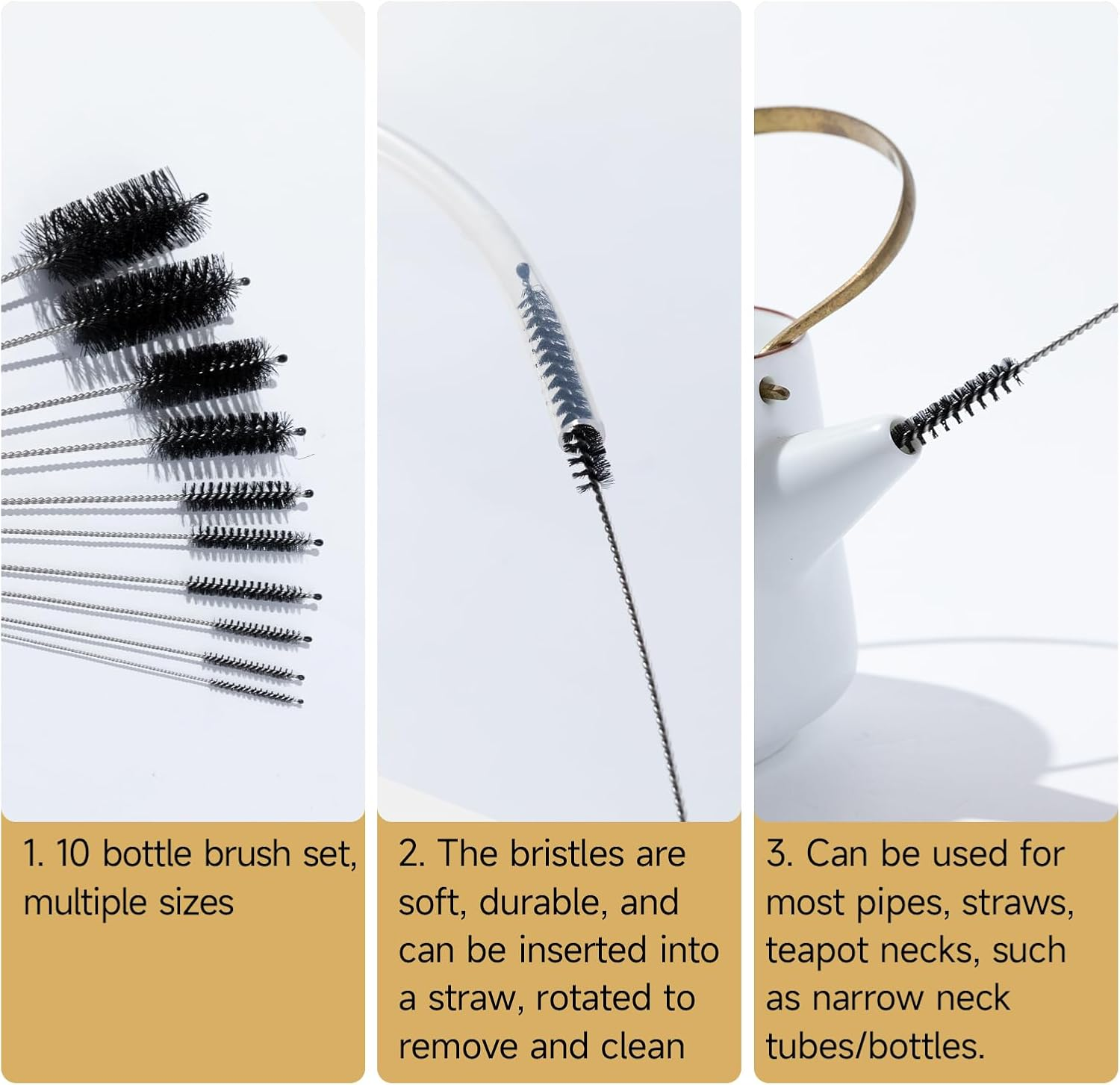 1. 10 bottle brush set, multiple sizes

2. The bristles are soft, durable, and can be inserted into a straw, rotated to remove and clean

3. Can be used for most pipes, straws, teapot necks, such as narrow neck tubes/bottles.