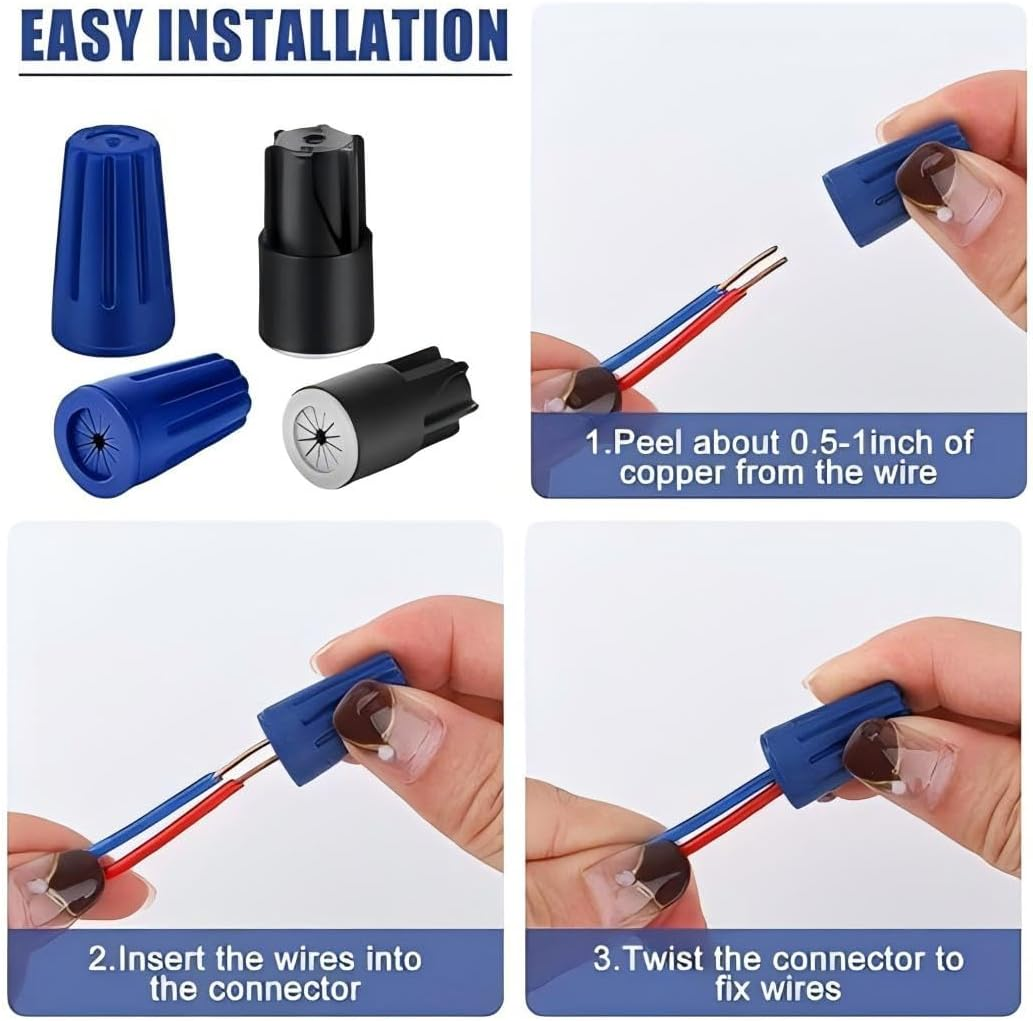 EASY INSTALLATION

1.Peel about 0.5-1inch of copper from the wire

2.Insert the wires into the connector

3.Twist the connector to fix wires