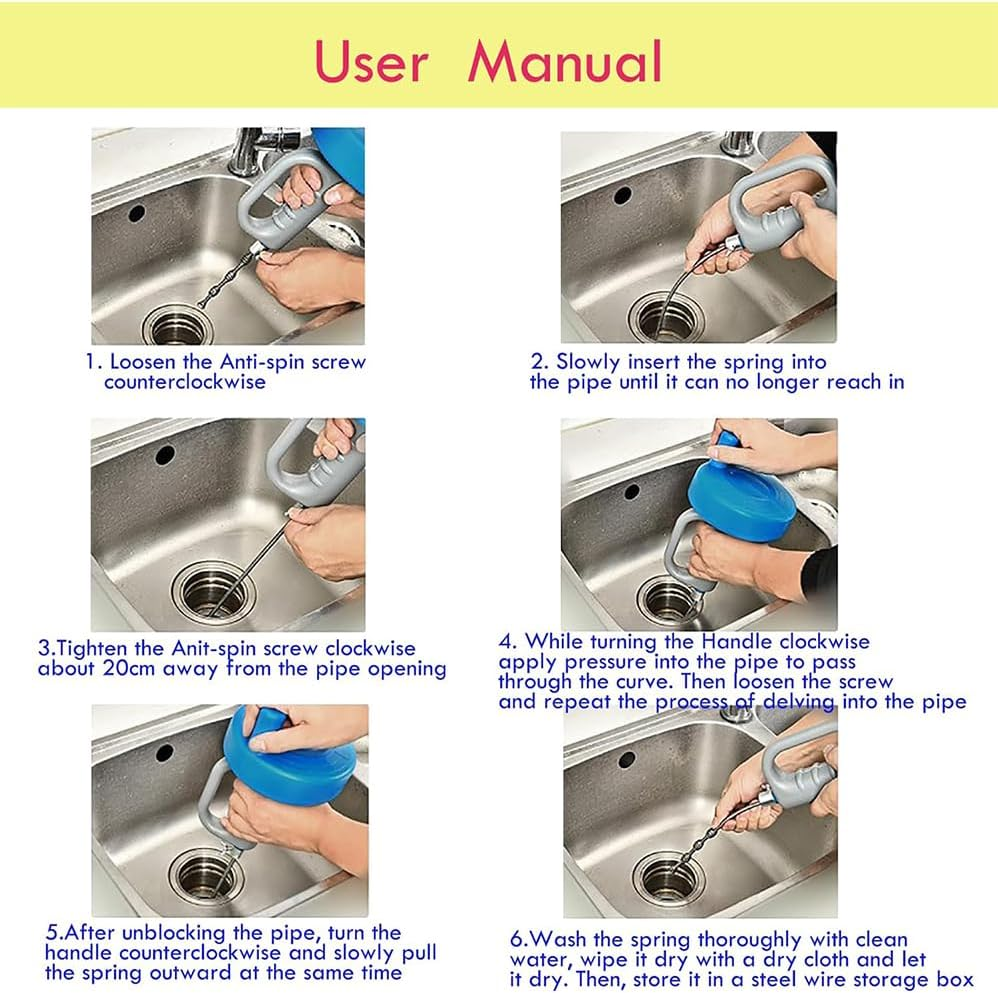 User Manual

1. Loosen the Anti-spin screw counterclockwise

2. Slowly insert the spring into the pipe until it can no longer reach in

3.Tighten the Anit-spin screw clockwise about 20cm away from the pipe opening

4. While turning the Handle clockwise apply pressure into the pipe to pass through the curve. Then loosen the screw and repeat the process of delving into the pipe

5.After unblocking the pipe, turn the handle counterclockwise and slowly pull the spring outward at the same time

6.Wash the spring thoroughly with clean water, wipe it dry with a dry cloth and let it dry. Then, store it in a steel wire storage box