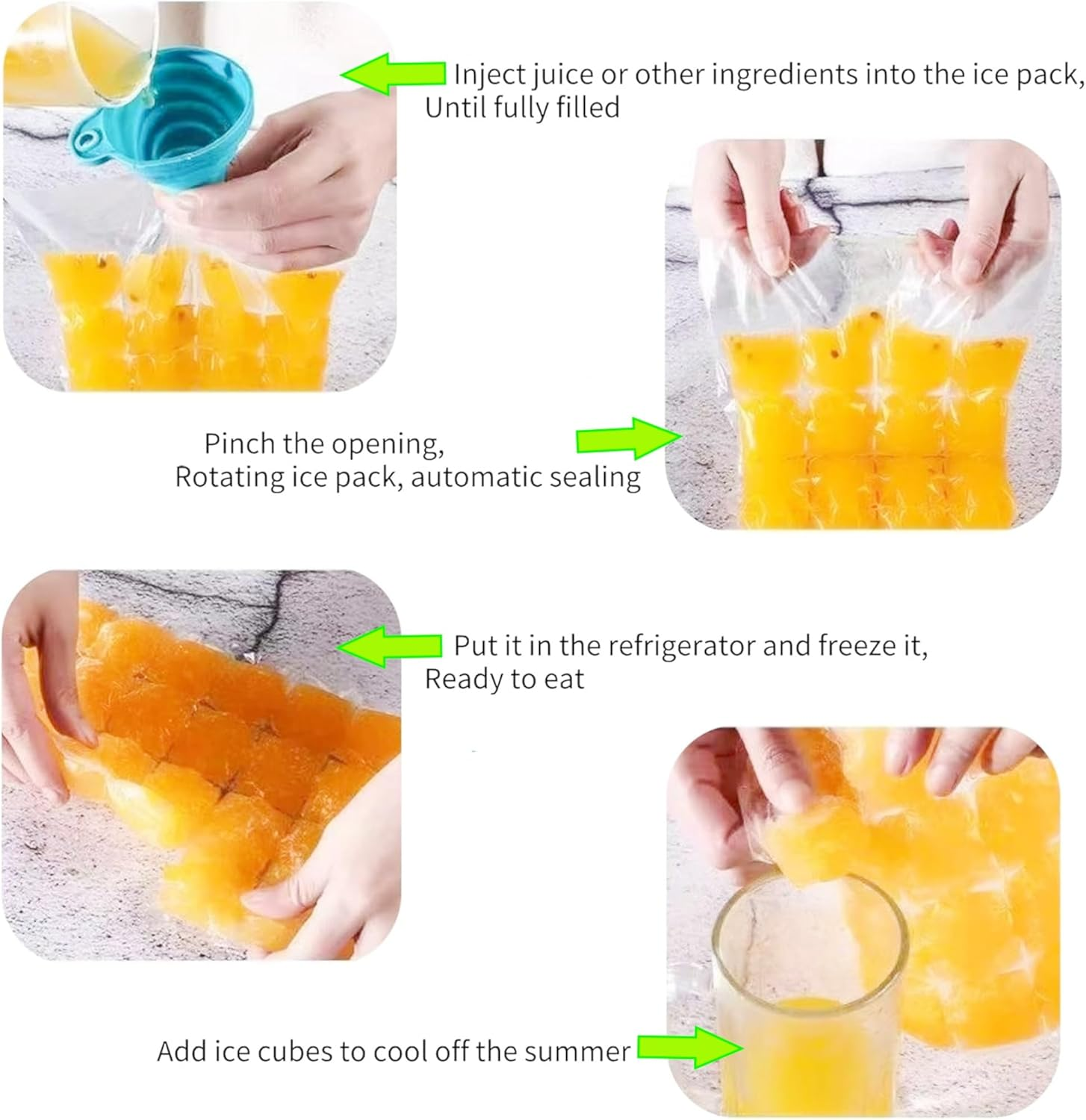 Inject juice or other ingredients into the ice pack, Until fully filled

Pinch the opening, Rotating ice pack, automatic sealing

Put it in the refrigerator and freeze it, Ready to eat

Add ice cubes to cool off the summer