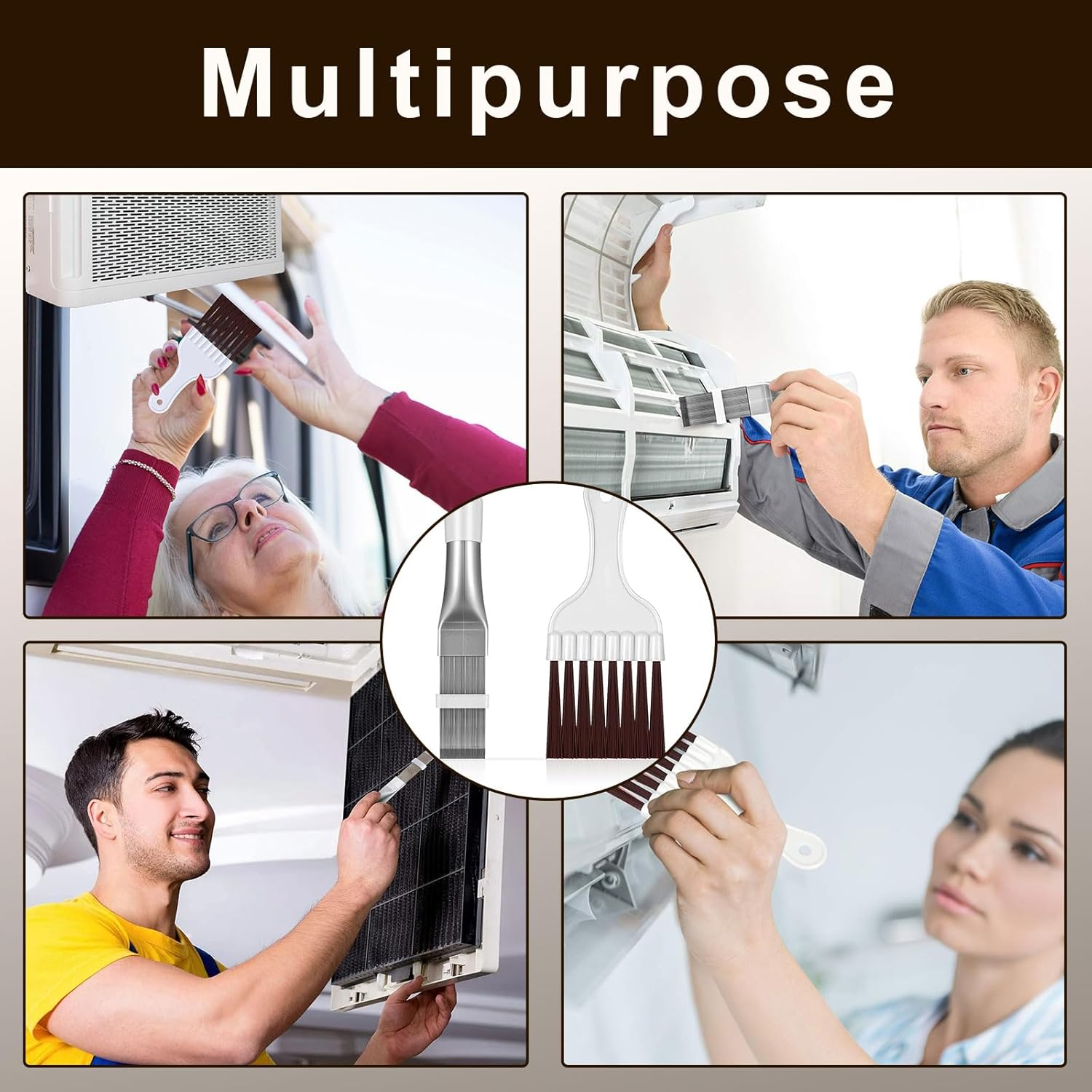 Multipurpose