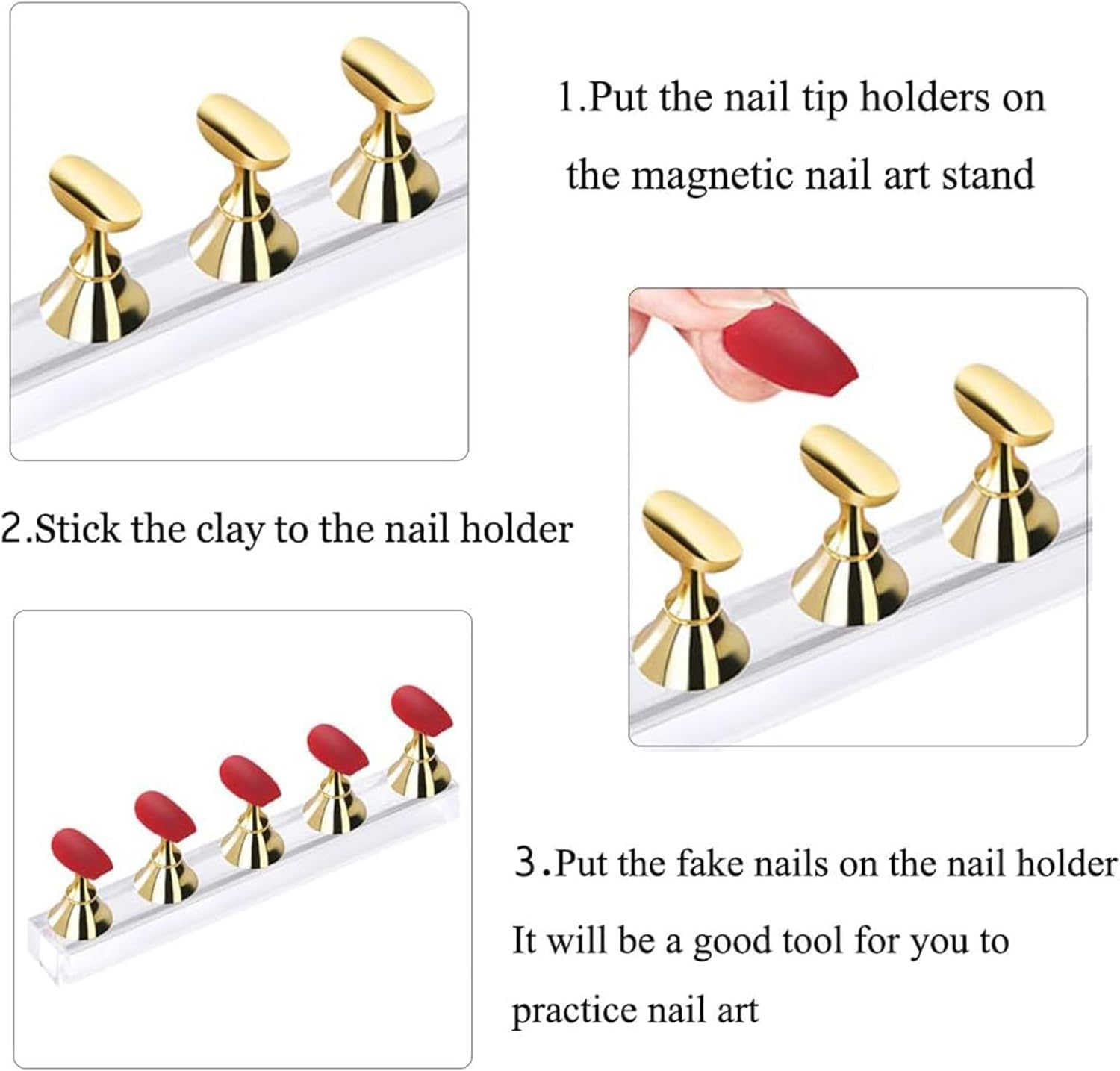 1.Put the nail tip holders on the magnetic nail art stand

2.Stick the clay to the nail holder

3.Put the fake nails on the nail holder

It will be a good tool for you to practice nail art