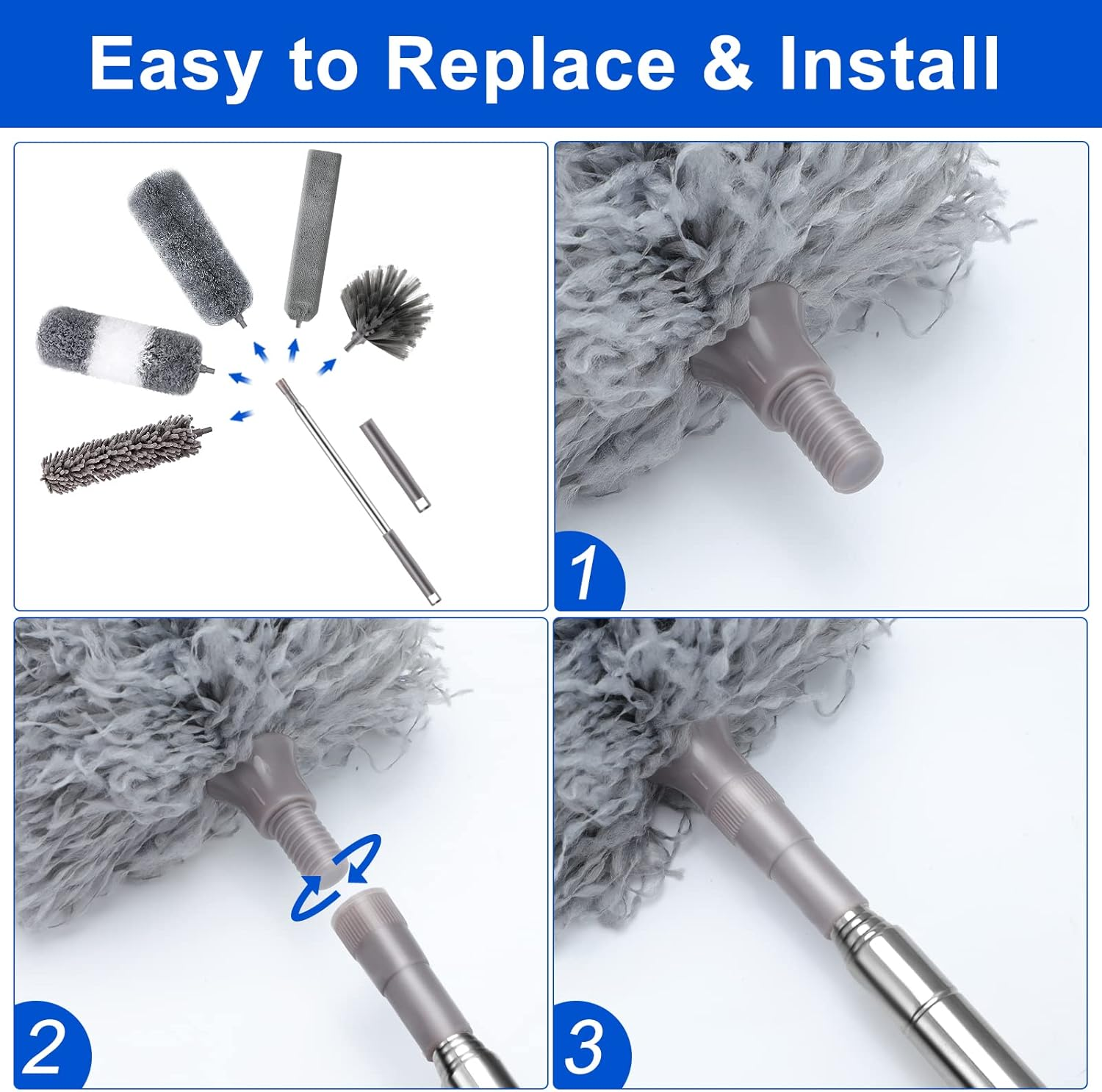 Easy to Replace & Install

1

2

3