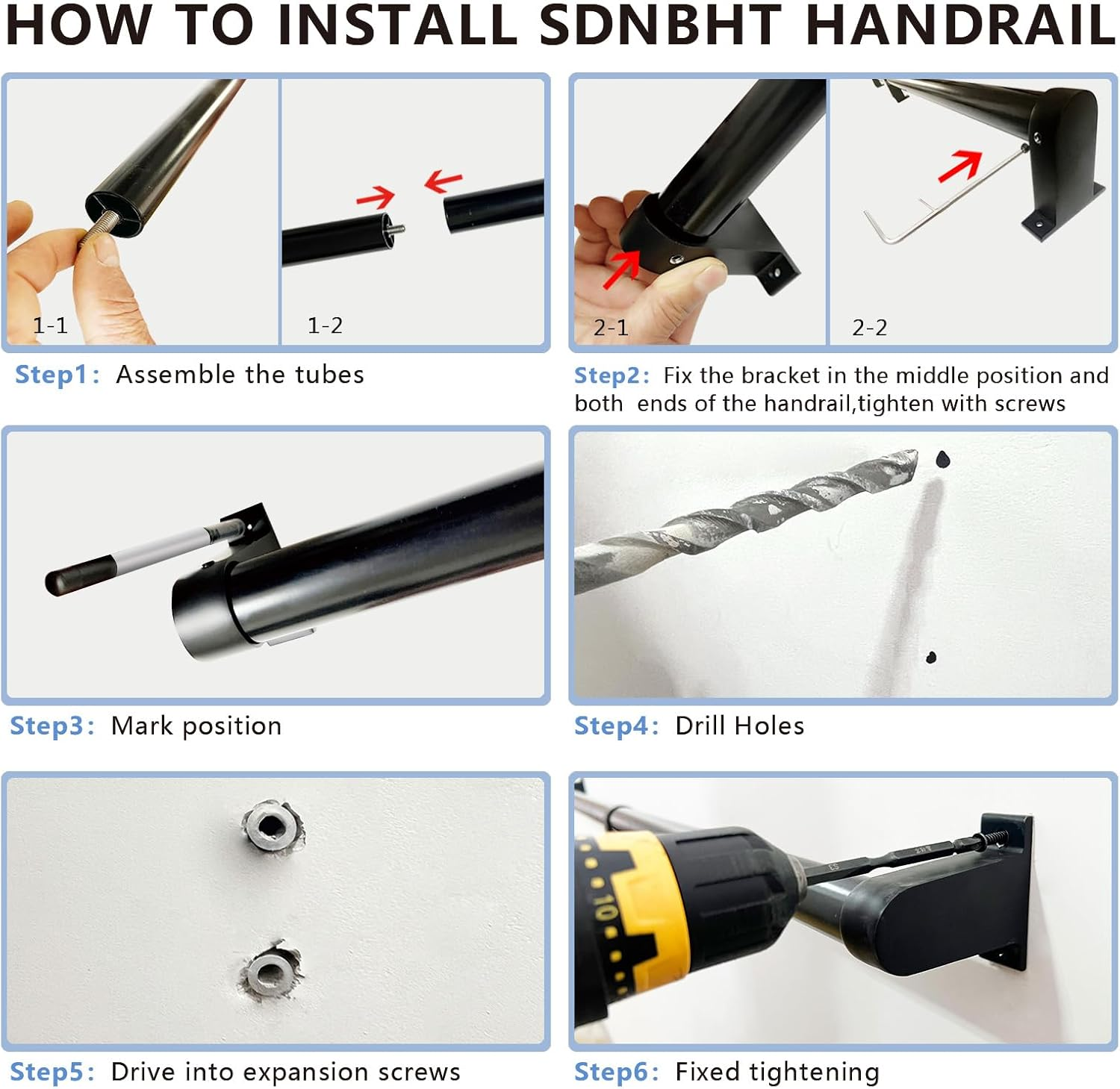 HOW TO INSTALL SDNBHT HANDRAIL

1-1

1-2

Step1: Assemble the tubes

2-1

2-2

Step2: Fix the bracket in the middle position and both ends of the handrail,tighten with screws

Step3: Mark position

Step4: Drill Holes

Step5: Drive into expansion screws

10

Step6: Fixed tightening