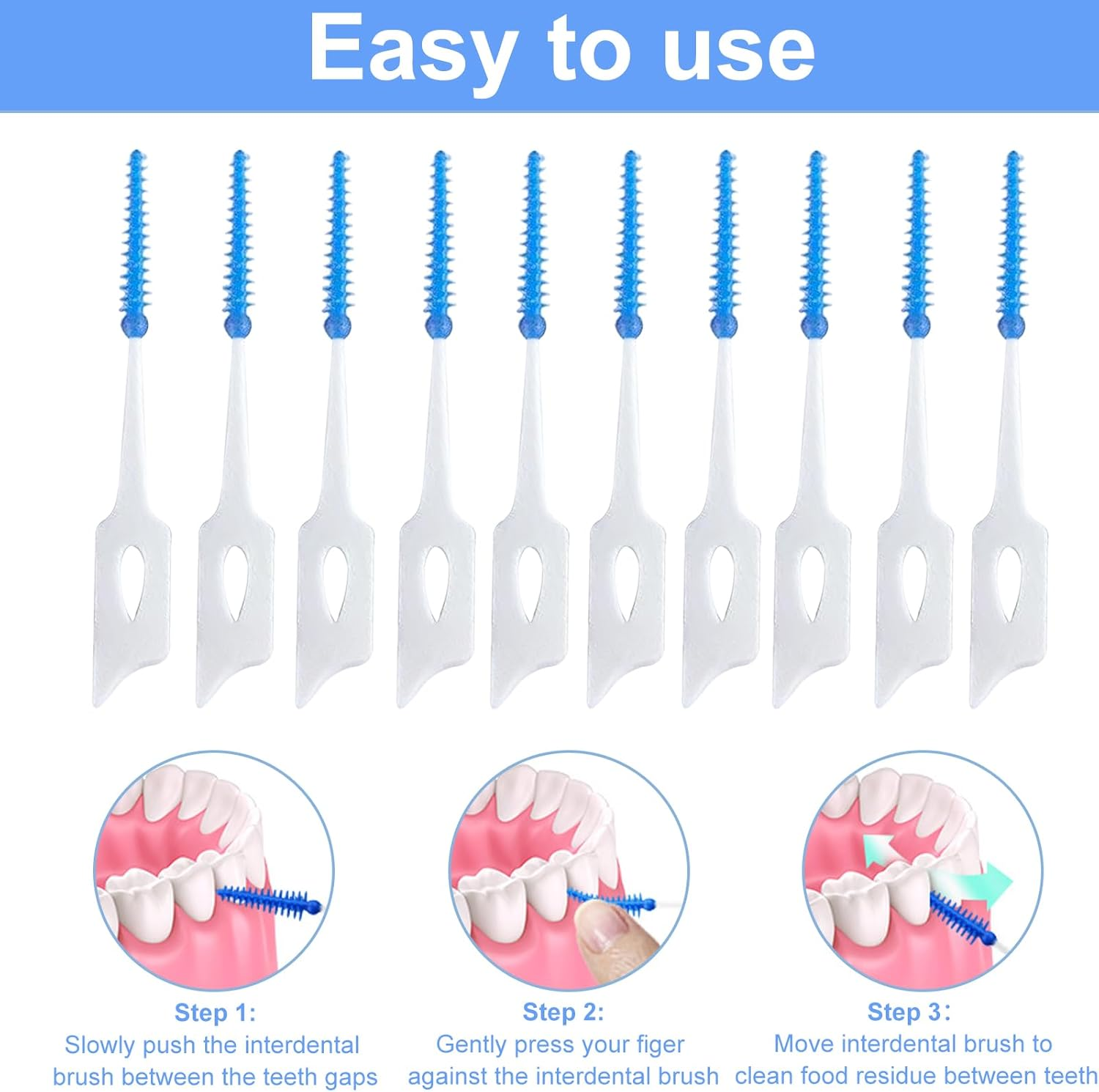 Easy to use

Step 1:
Slowly push the interdental brush between the teeth gaps

Step 2:
Gently press your figer against the interdental brush

Step 3:
Move interdental brush to clean food residue between teeth