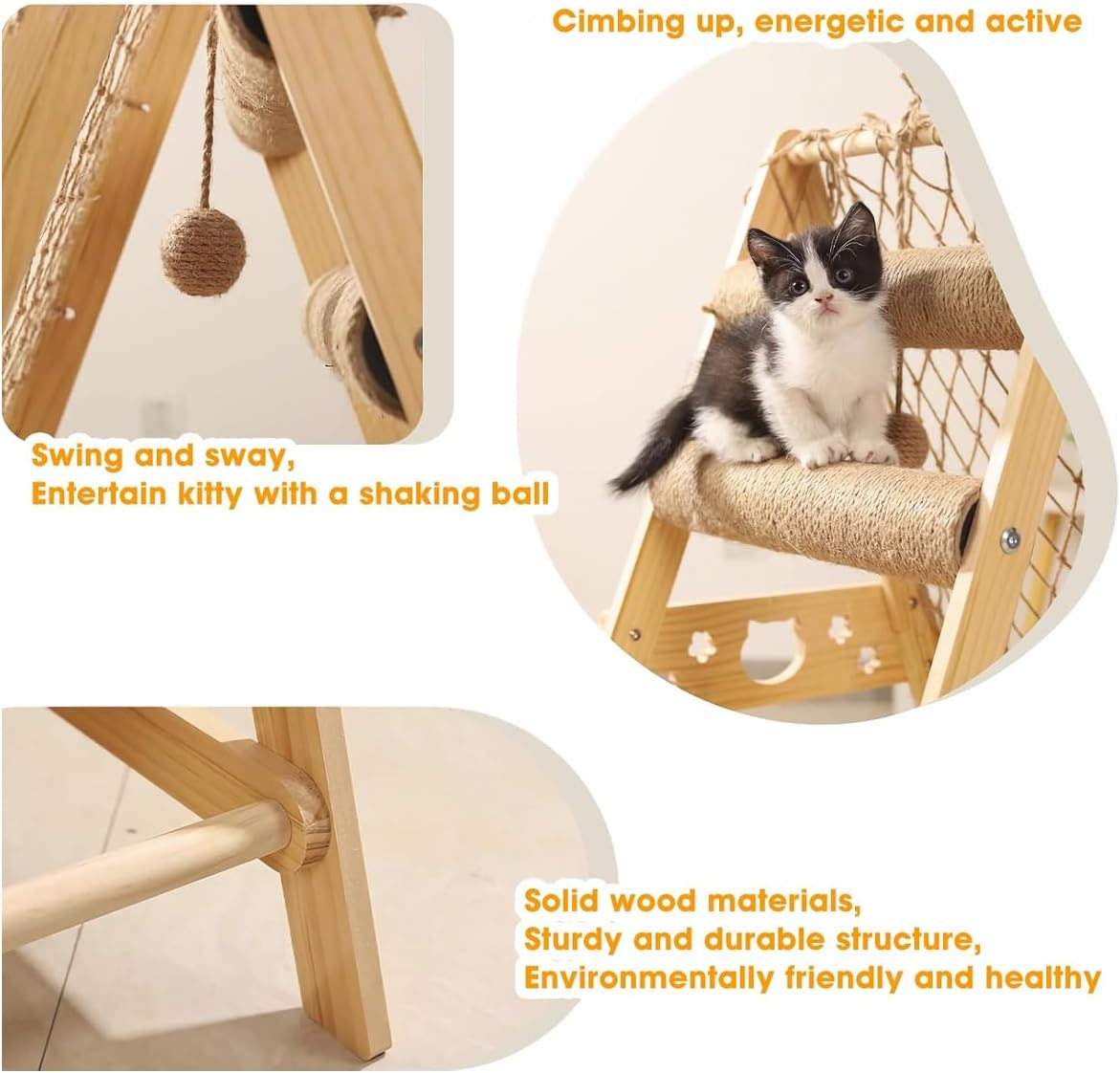 Cimbing up, energetic and active

Swing and sway,
Entertain kitty with a shaking ball

Solid wood materials,
Sturdy and durable structure,
Environmentally friendly and healthy