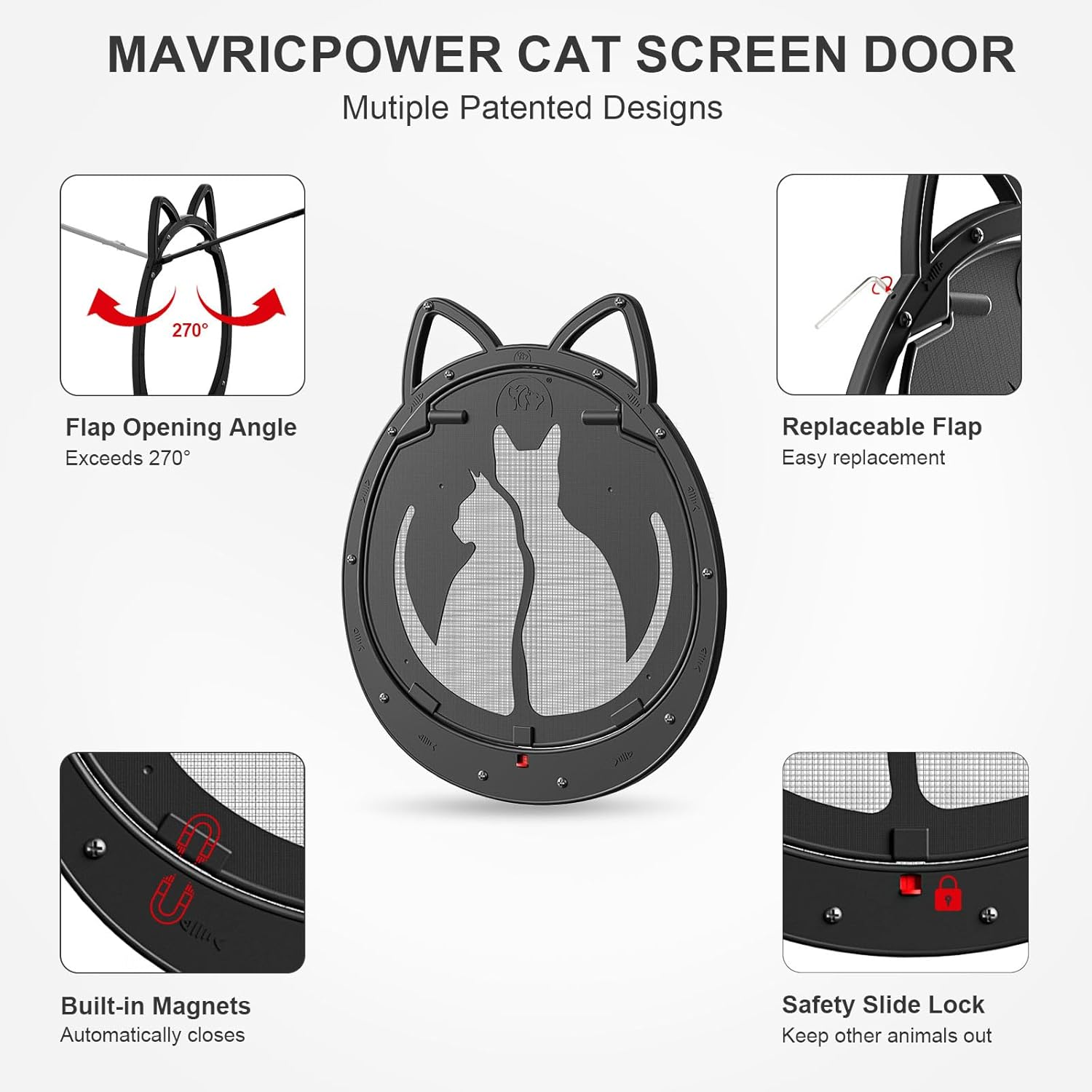 MAVRICPOWER CAT SCREEN DOOR
Mutiple Patented Designs

270°

Flap Opening Angle
Exceeds 270°

Replaceable Flap
Easy replacement

Built-in Magnets
Automatically closes

Safety Slide Lock
Keep other animals out