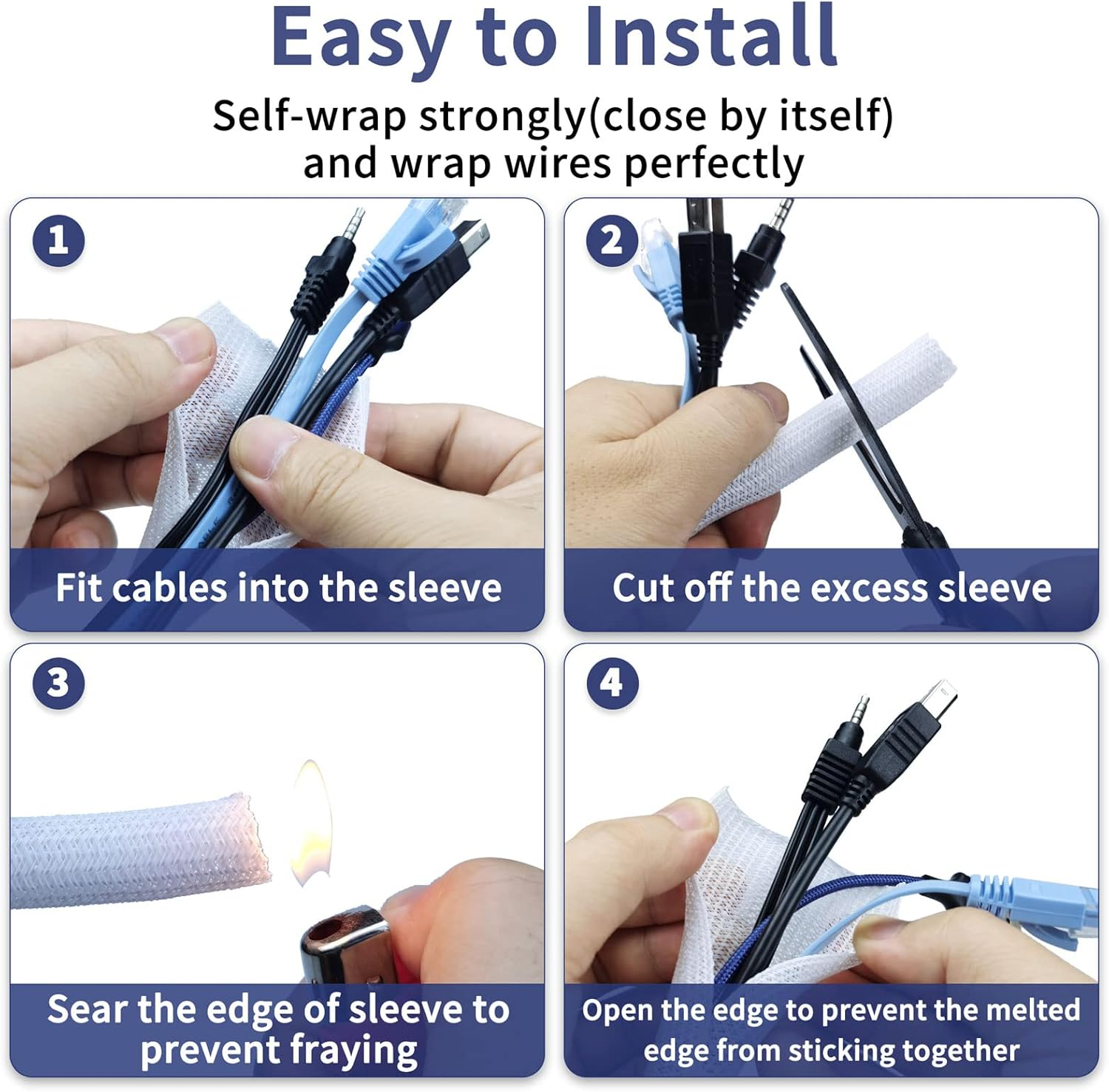 Easy to Install

Self-wrap strongly(close by itself) and wrap wires perfectly

1

Fit cables into the sleeve

2

Cut off the excess sleeve

3

Sear the edge of sleeve to prevent fraying

4

Open the edge to prevent the melted edge from sticking together