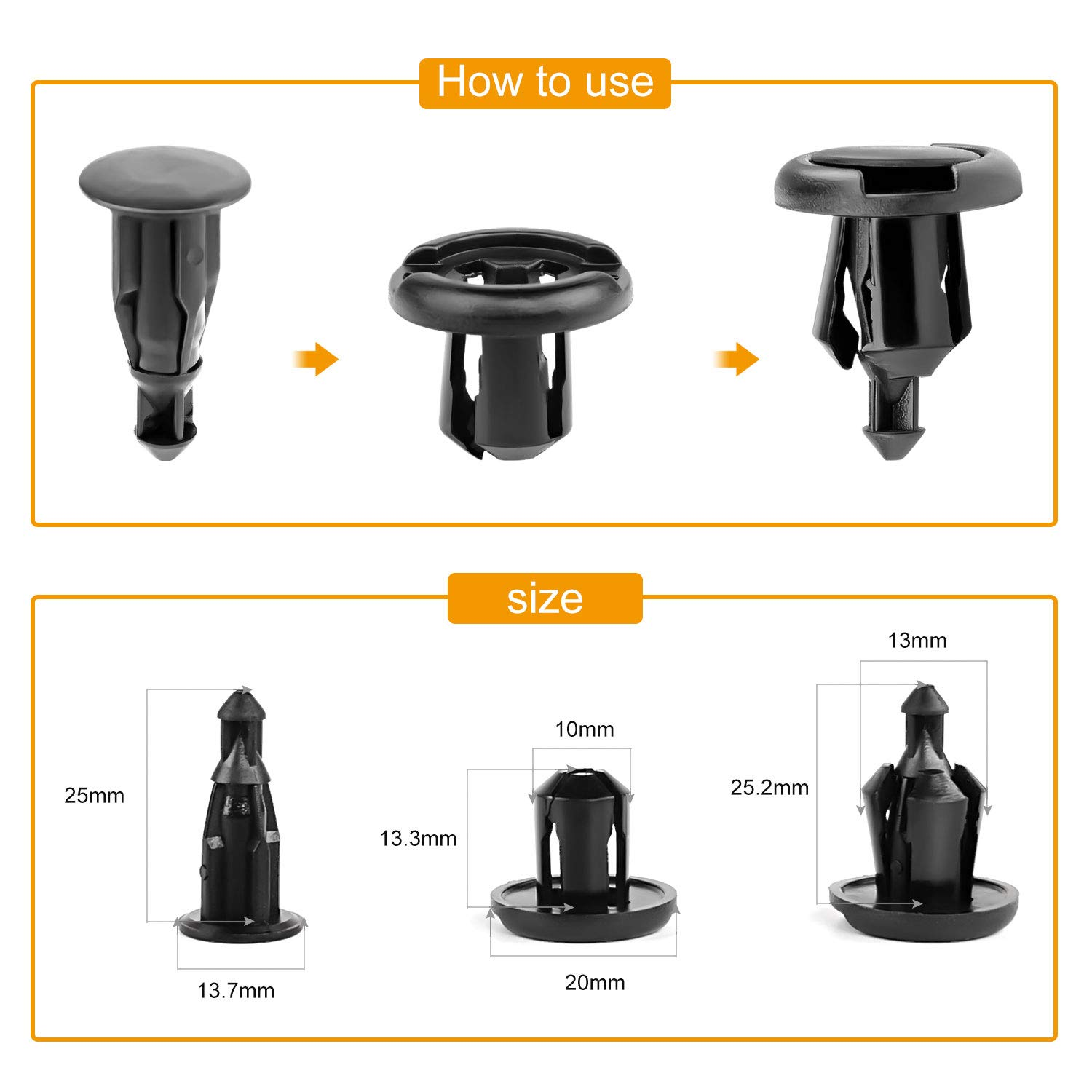 How to use

size

25mm

13.7mm

10mm

13.3mm

20mm

13mm

25.2mm