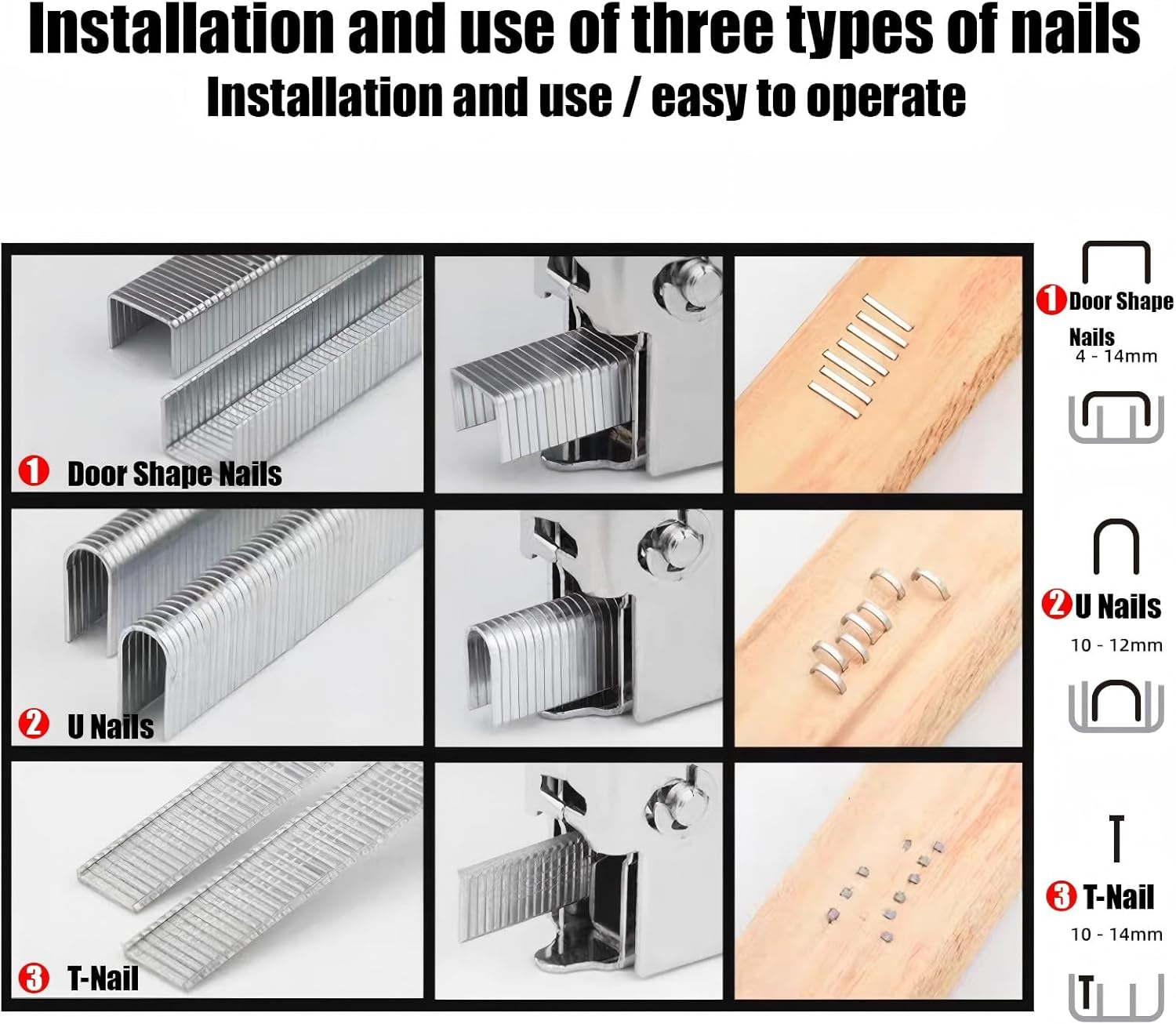 Installation and use of three types of nails
Installation and use / easy to operate

1 Door Shape Nails

2 U Nails

3 T-Nail

1 Door Shape Nails
4 - 14mm

2 U Nails
10 - 12mm

3 T-Nail
10 - 14mm