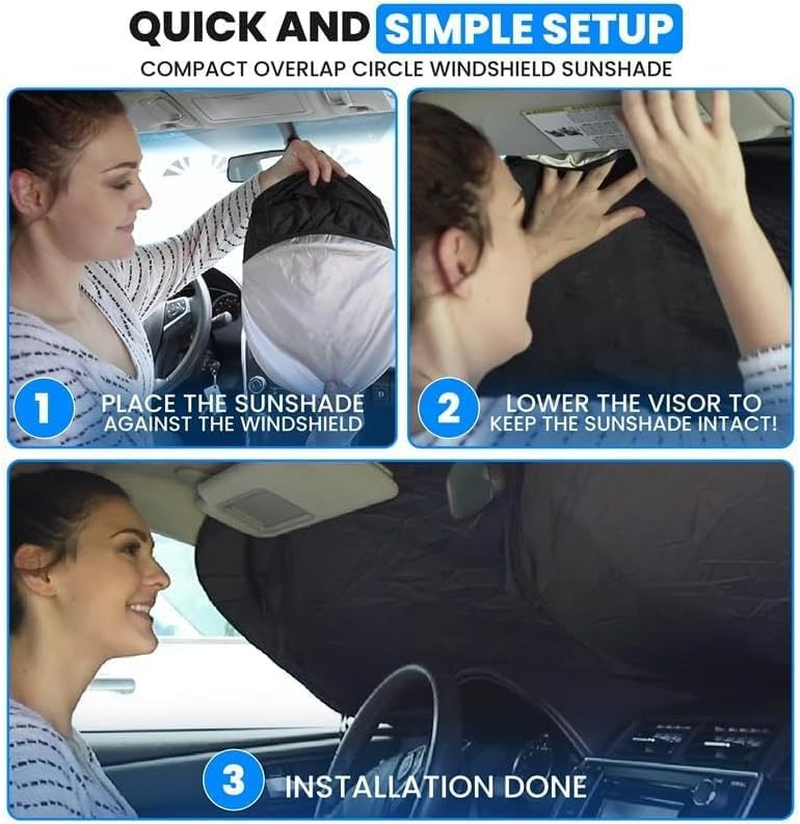 QUICK AND SIMPLE SETUP
COMPACT OVERLAP CIRCLE WINDSHIELD SUNSHADE

1 PLACE THE SUNSHADE AGAINST THE WINDSHIELD

2 LOWER THE VISOR TO KEEP THE SUNSHADE INTACT!

3 INSTALLATION DONE