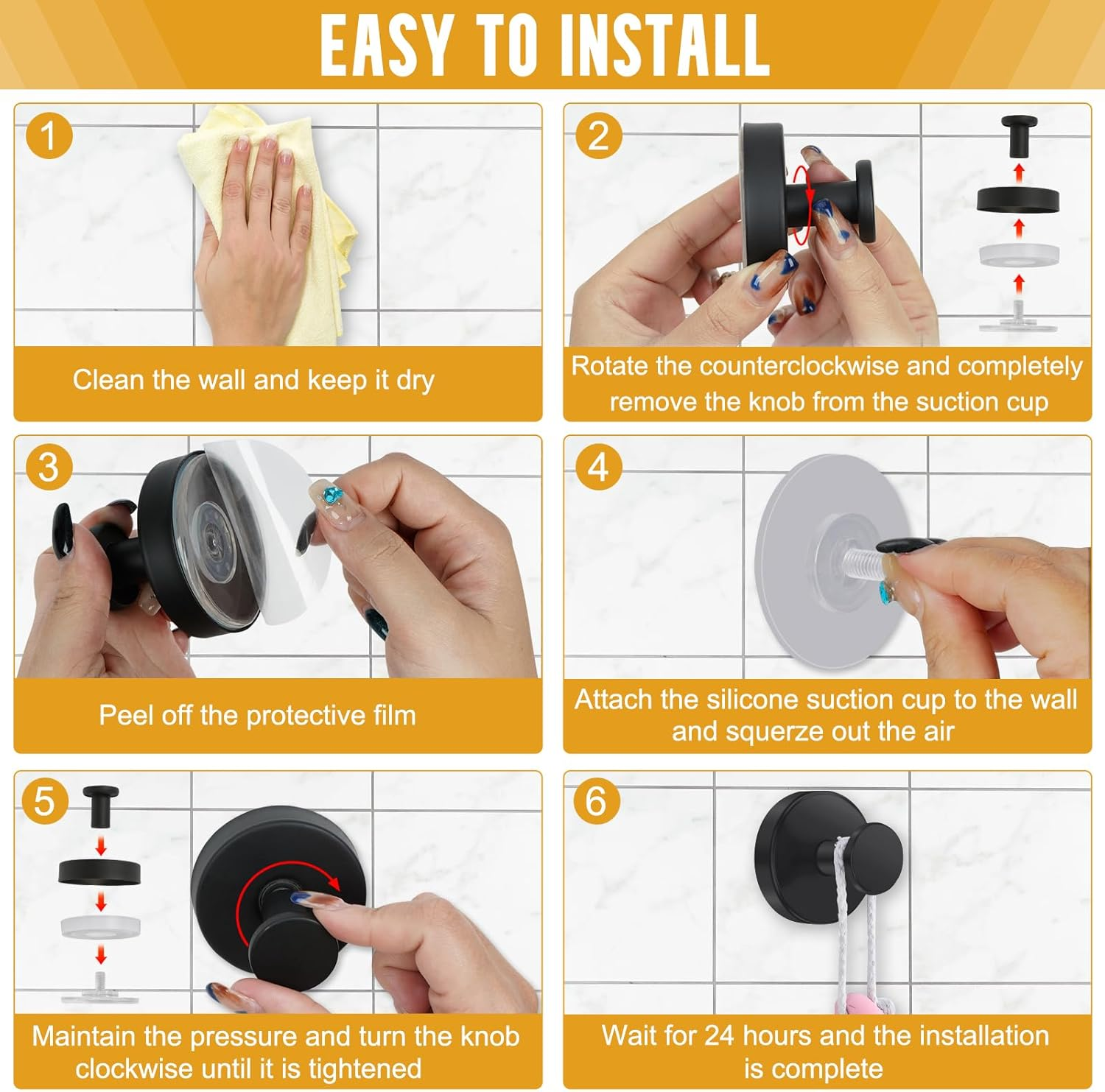 EASY TO INSTALL

1

Clean the wall and keep it dry

2

Rotate the counterclockwise and completely remove the knob from the suction cup

3

Peel off the protective film

4

Attach the silicone suction cup to the wall and squerze out the air

5

Maintain the pressure and turn the knob clockwise until it is tightened

6

Wait for 24 hours and the installation is complete