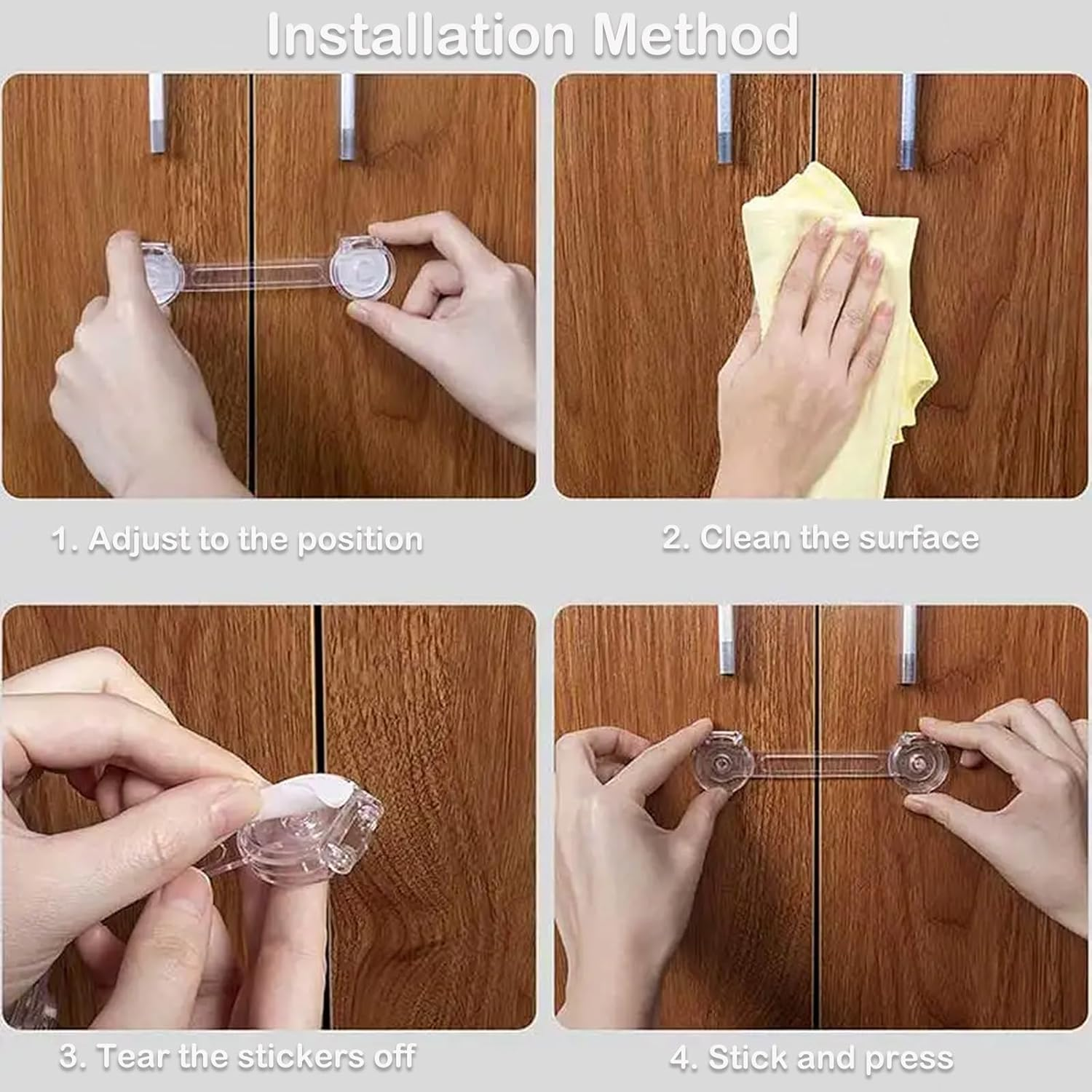 Installation Method

1. Adjust to the position

2. Clean the surface

3. Tear the stickers off

4. Stick and press