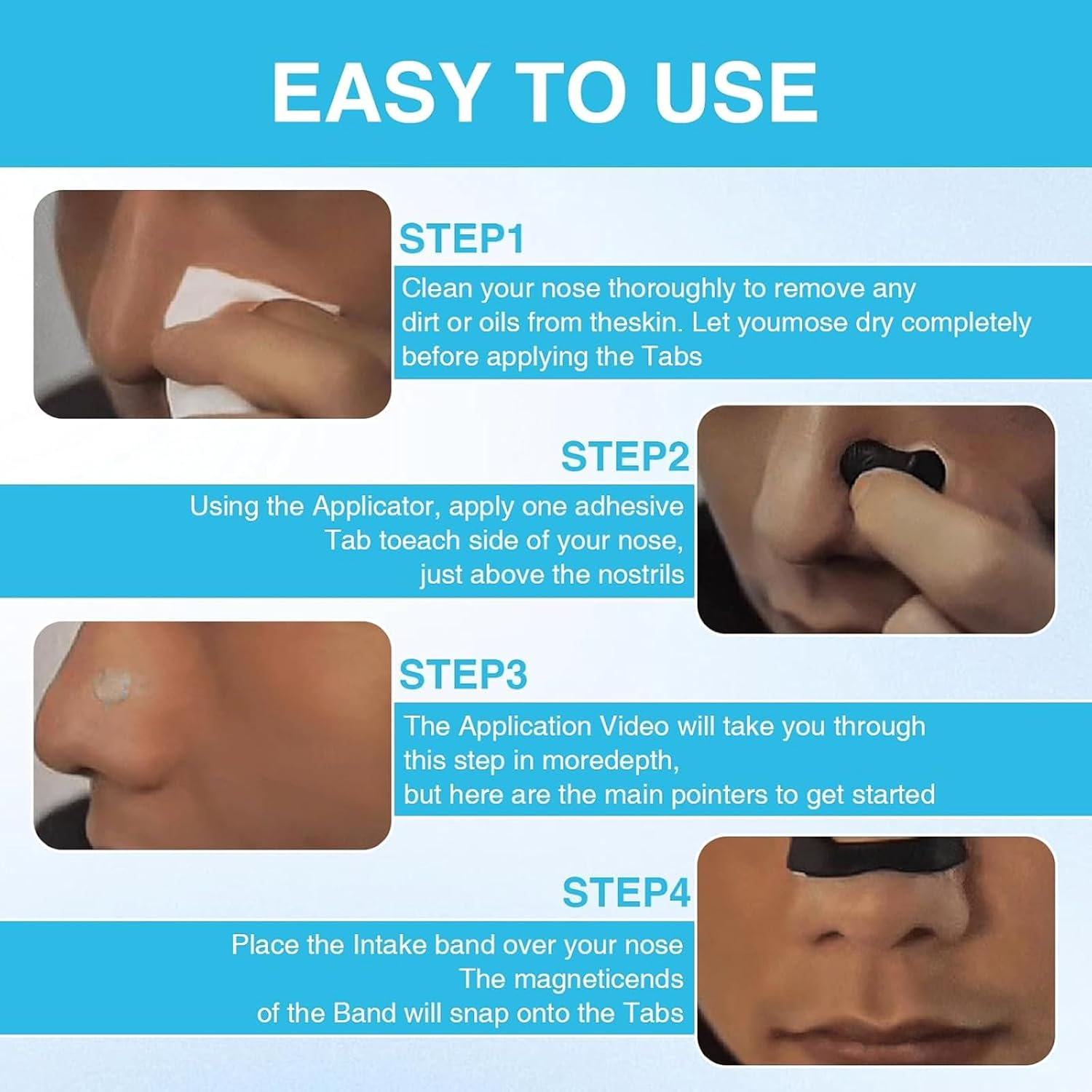 EASY TO USE

STEP1

Clean your nose thoroughly to remove any dirt or oils from theskin. Let youmose dry completely before applying the Tabs

STEP2

Using the Applicator, apply one adhesive Tab toeach side of your nose, just above the nostrils

STEP3

The Application Video will take you through this step in moredepth, but here are the main pointers to get started

STEP4

Place the Intake band over your nose The magneticends of the Band will snap onto the Tabs