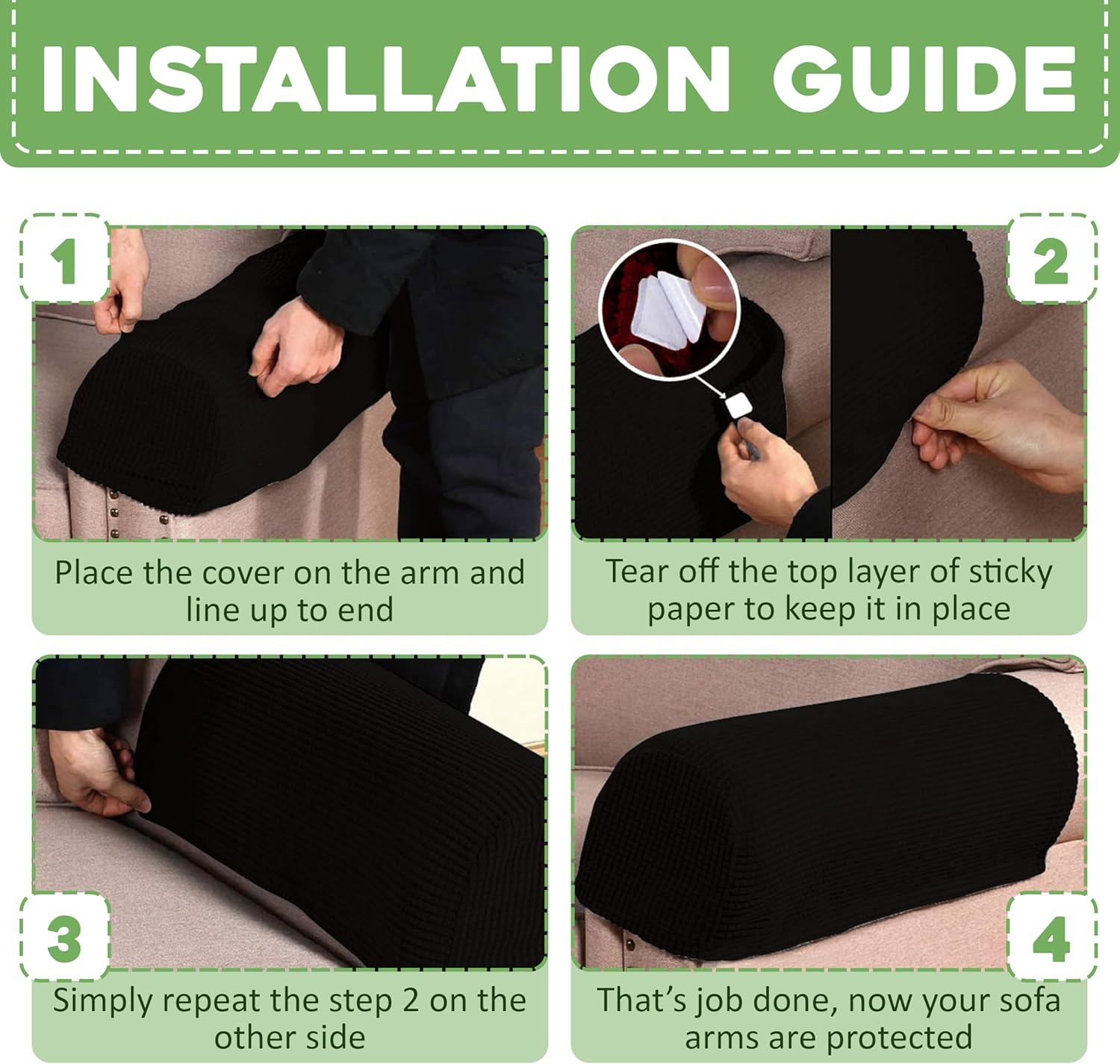 INSTALLATION GUIDE

1

Place the cover on the arm and line up to end

2

Tear off the top layer of sticky paper to keep it in place

3

Simply repeat the step 2 on the other side

4

That's job done, now your sofa arms are protected