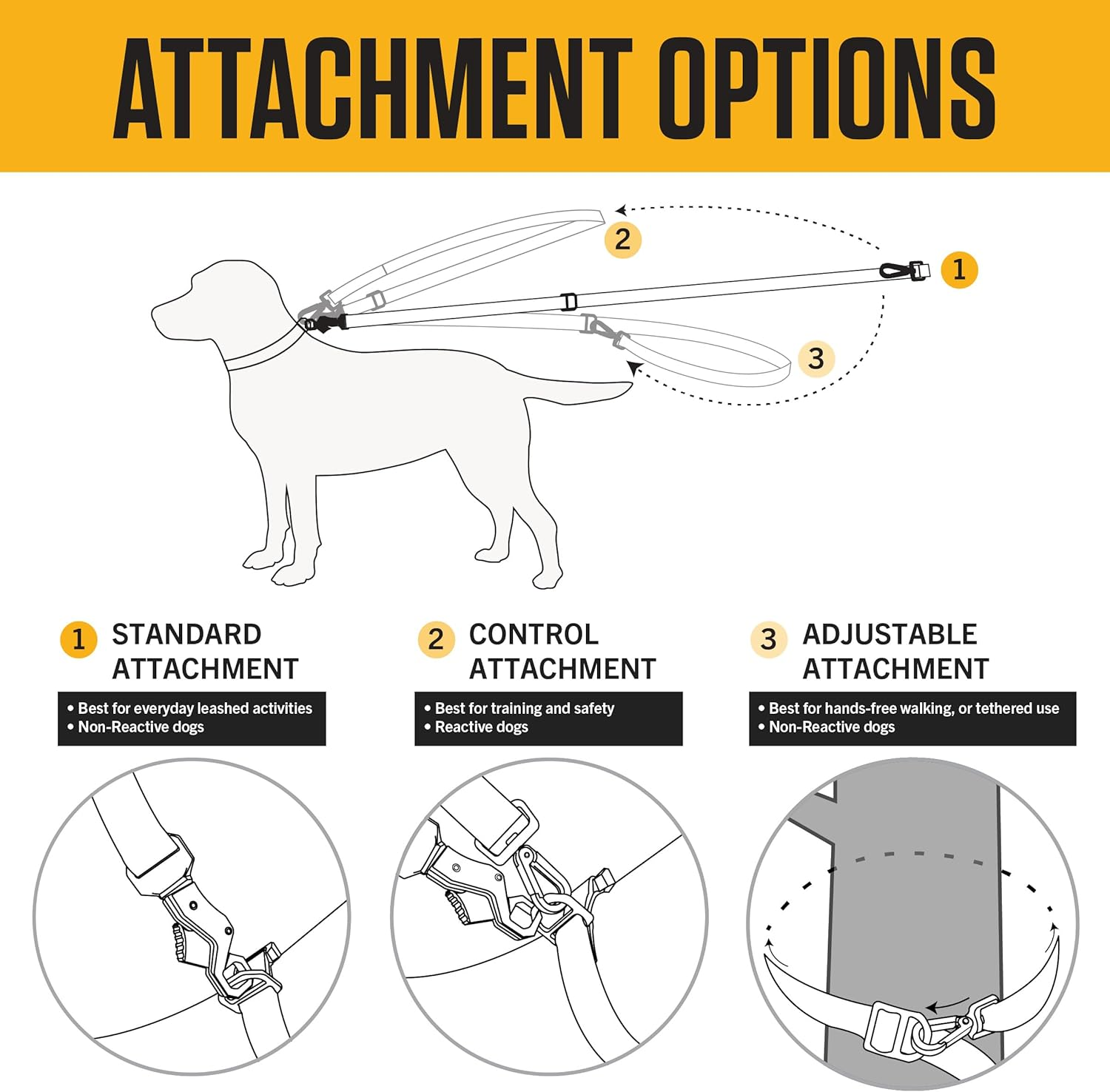 ATTACHMENT OPTIONS

2

1

3

1 STANDARD ATTACHMENT

• Best for everyday leashed activities
• Non-Reactive dogs

2 CONTROL ATTACHMENT

• Best for training and safety
• Reactive dogs

3 ADJUSTABLE ATTACHMENT

• Best for hands-free walking, or tethered use
• Non-Reactive dogs