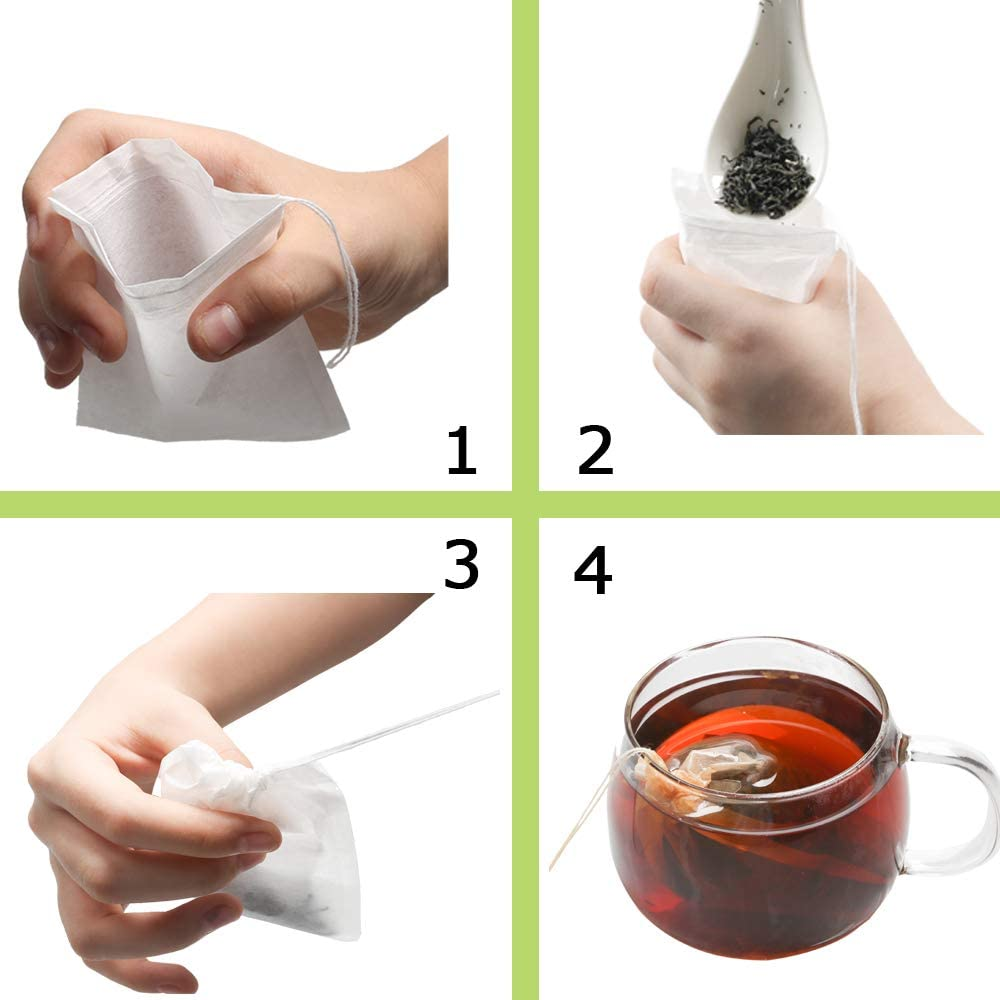 1

2

3

4