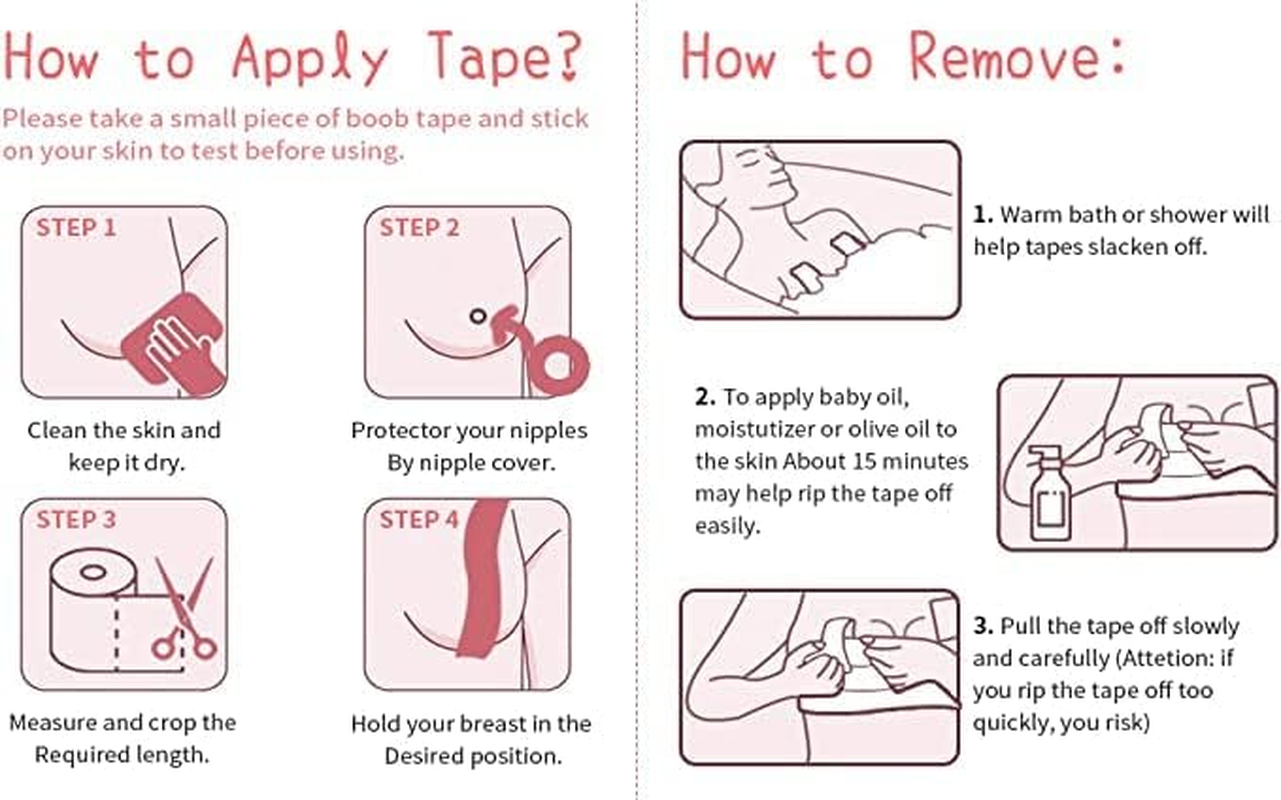 How to Apply Tape?

Please take a small piece of boob tape and stick on your skin to test before using.

STEP 1

Clean the skin and keep it dry.

STEP 2

Protector your nipples By nipple cover.

STEP 3

Measure and crop the Required length.

STEP 4

Hold your breast in the Desired position.

How to Remove:

1. Warm bath or shower will help tapes slacken off.

2. To apply baby oil, moistutizer or olive oil to the skin About 15 minutes may help rip the tape off easily.

3. Pull the tape off slowly and carefully (Attetion: if you rip the tape off too quickly, you risk)