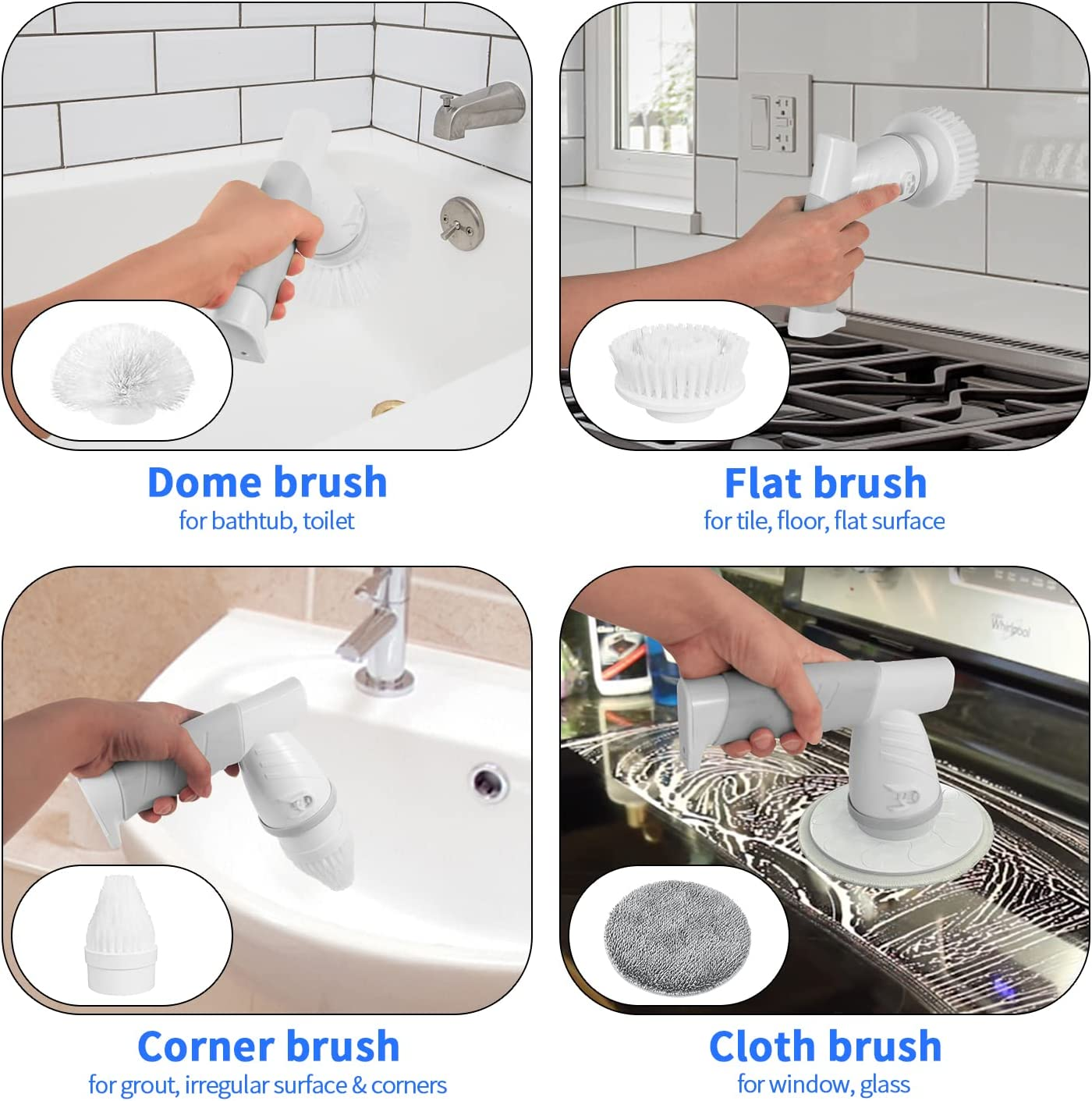 Dome brush
for bathtub, toilet

Flat brush
for tile, floor, flat surface

Whirlpool

Corner brush
for grout, irregular surface & corners

Cloth brush
for window, glass