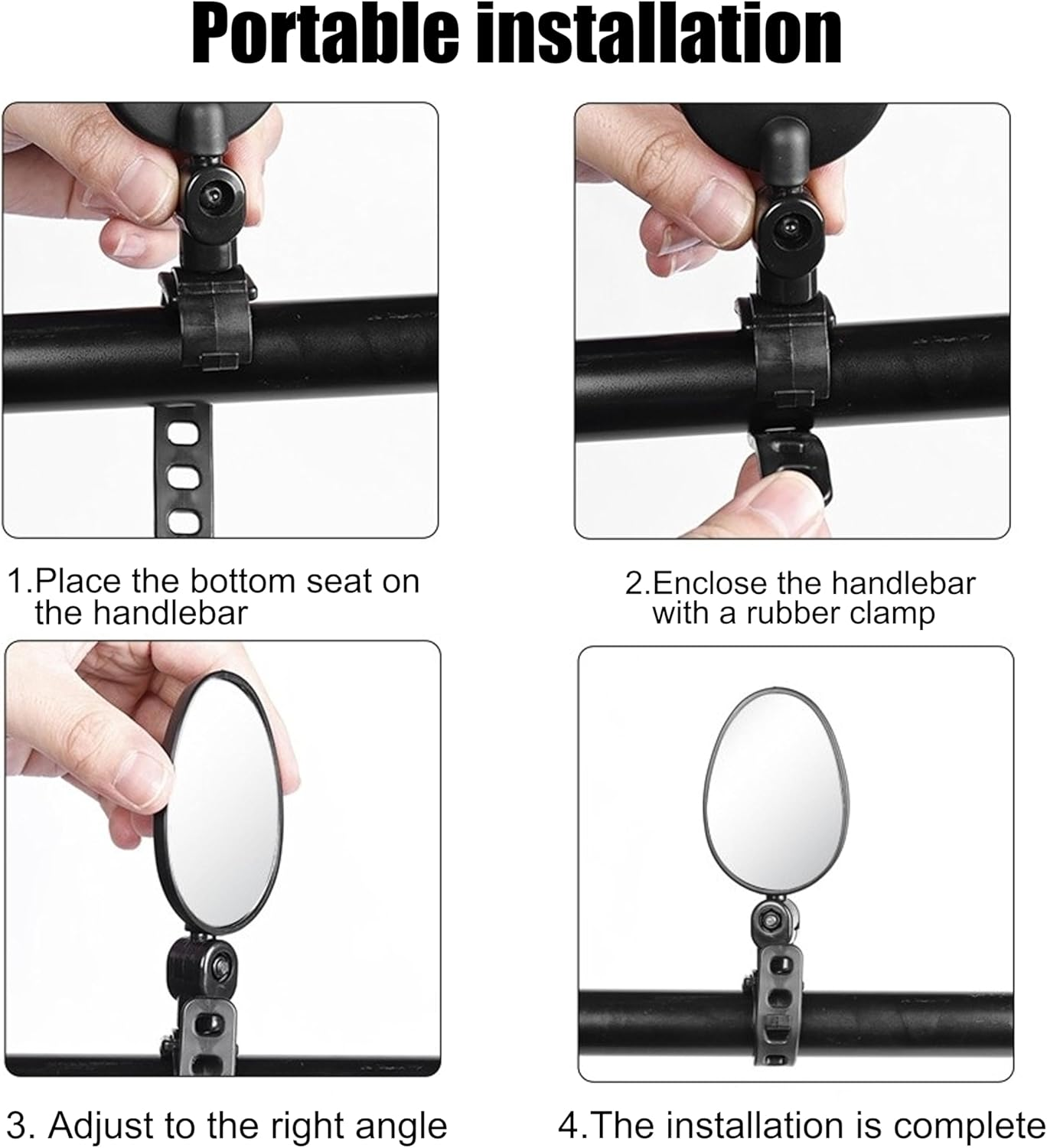 Portable installation

1.Place the bottom seat on the handlebar

2.Enclose the handlebar with a rubber clamp

3. Adjust to the right angle

4.The installation is complete