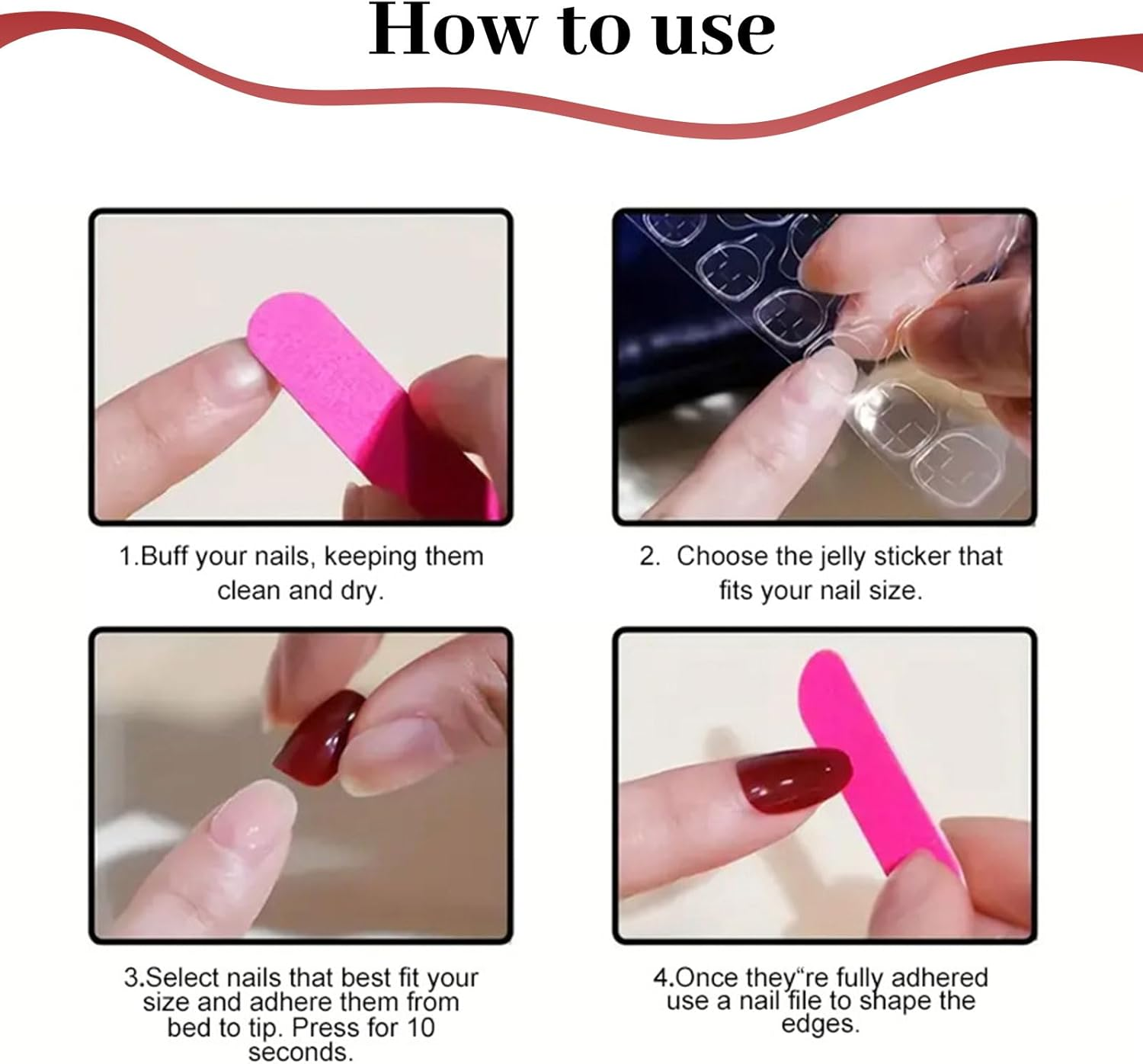 How to use

1.Buff your nails, keeping them clean and dry.

2. Choose the jelly sticker that fits your nail size.

3.Select nails that best fit your size and adhere them from bed to tip. Press for 10 seconds.

4.Once they“re fully adhered use a nail file to shape the edges.