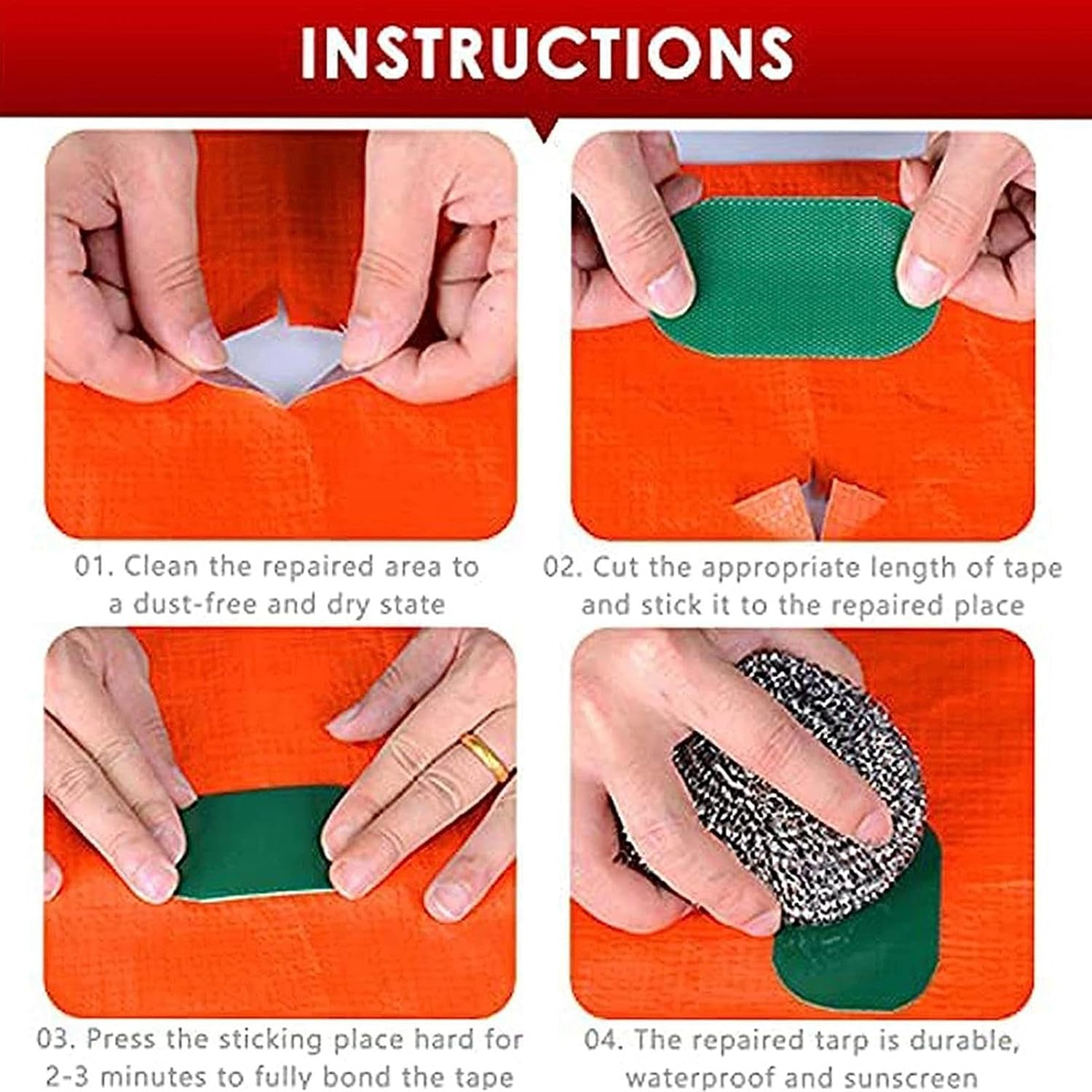 INSTRUCTIONS

01. Clean the repaired area to a dust-free and dry state

02. Cut the appropriate length of tape and stick it to the repaired place

03. Press the sticking place hard for 2-3 minutes to fully bond the tape

04. The repaired tarp is durable, waterproof and sunscreen