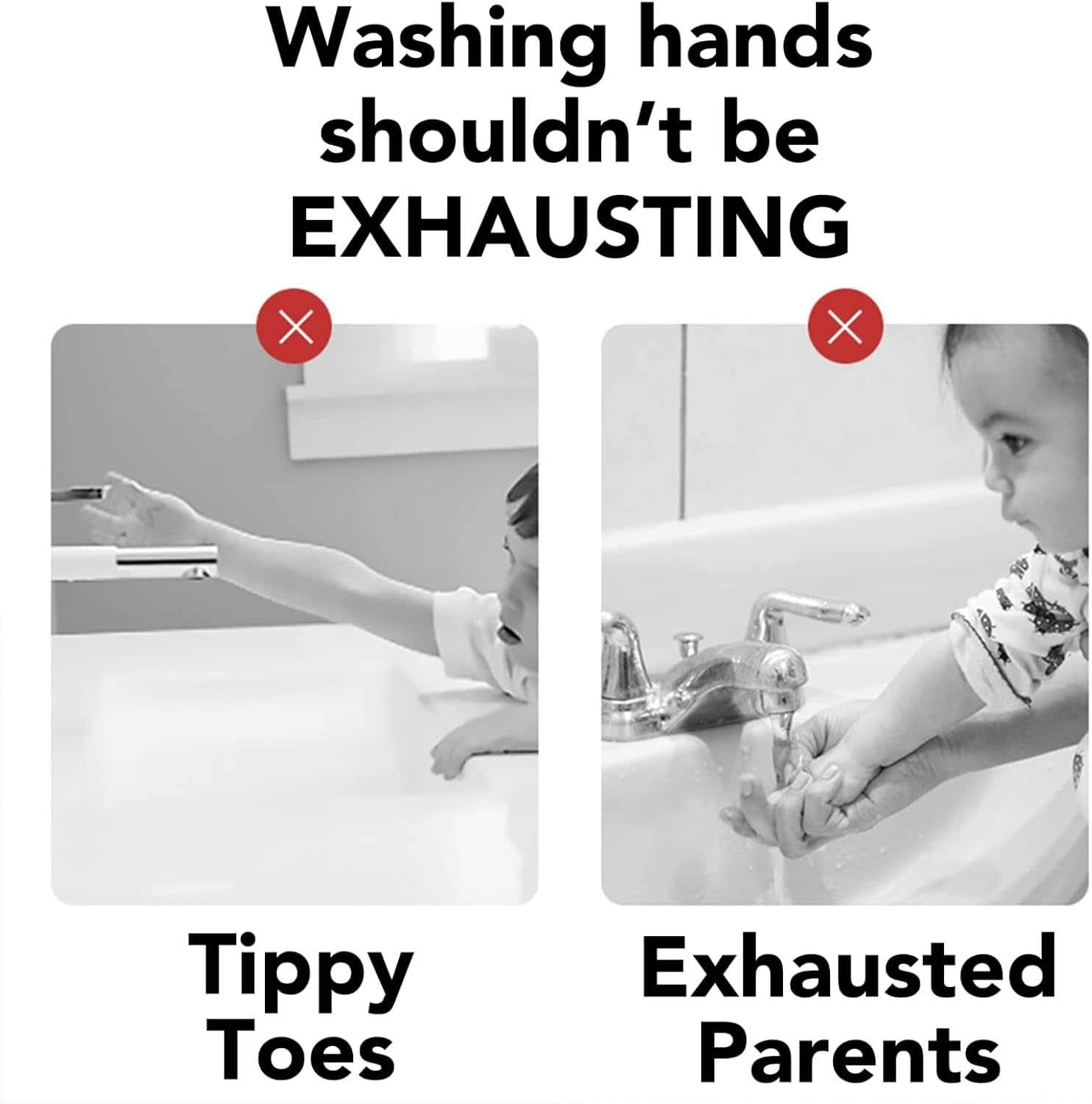 Washing hands shouldn't be EXHAUSTING

Tippy Toes

Exhausted Parents