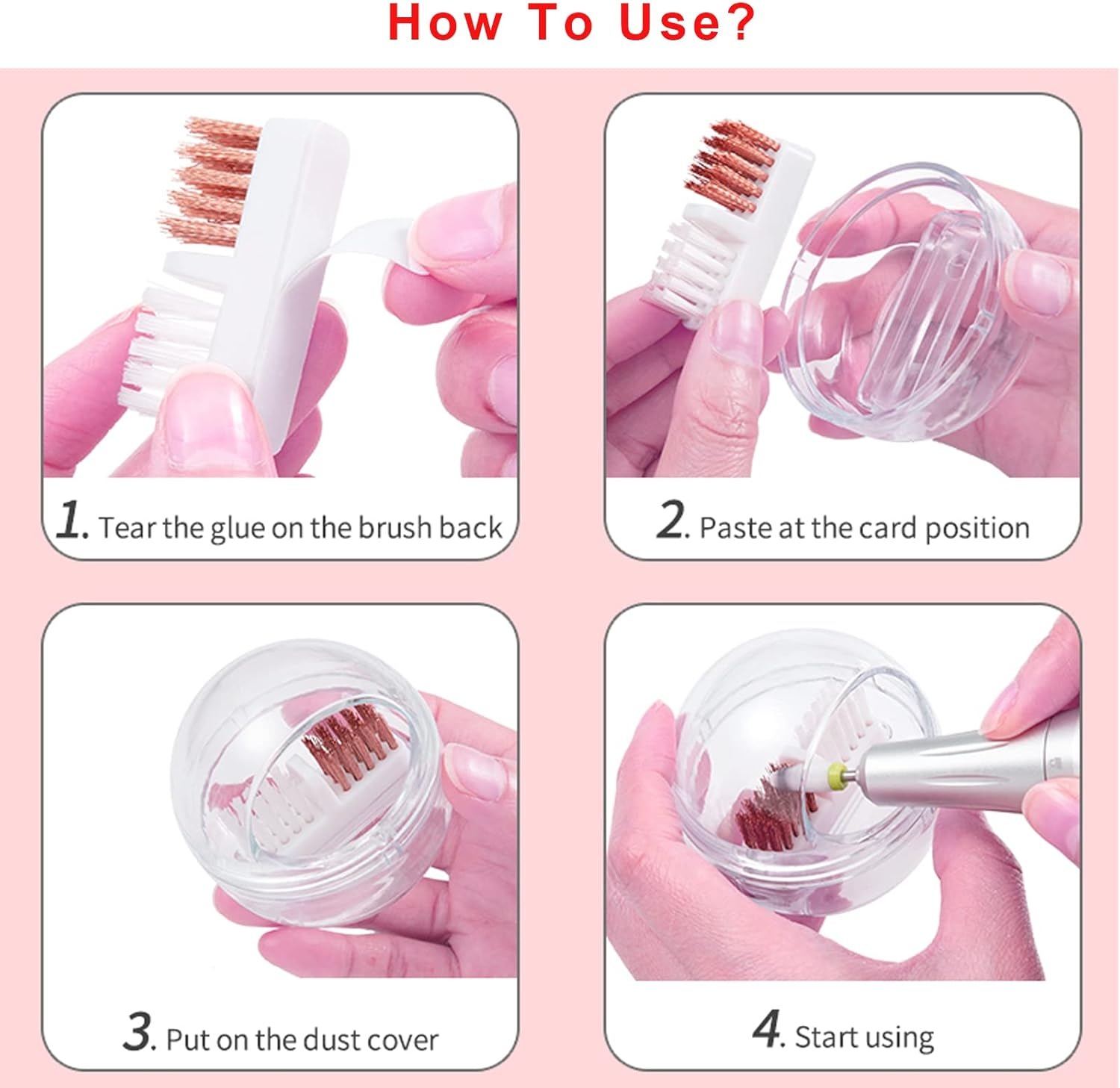 How To Use?

1. Tear the glue on the brush back

2. Paste at the card position

3. Put on the dust cover

4. Start using