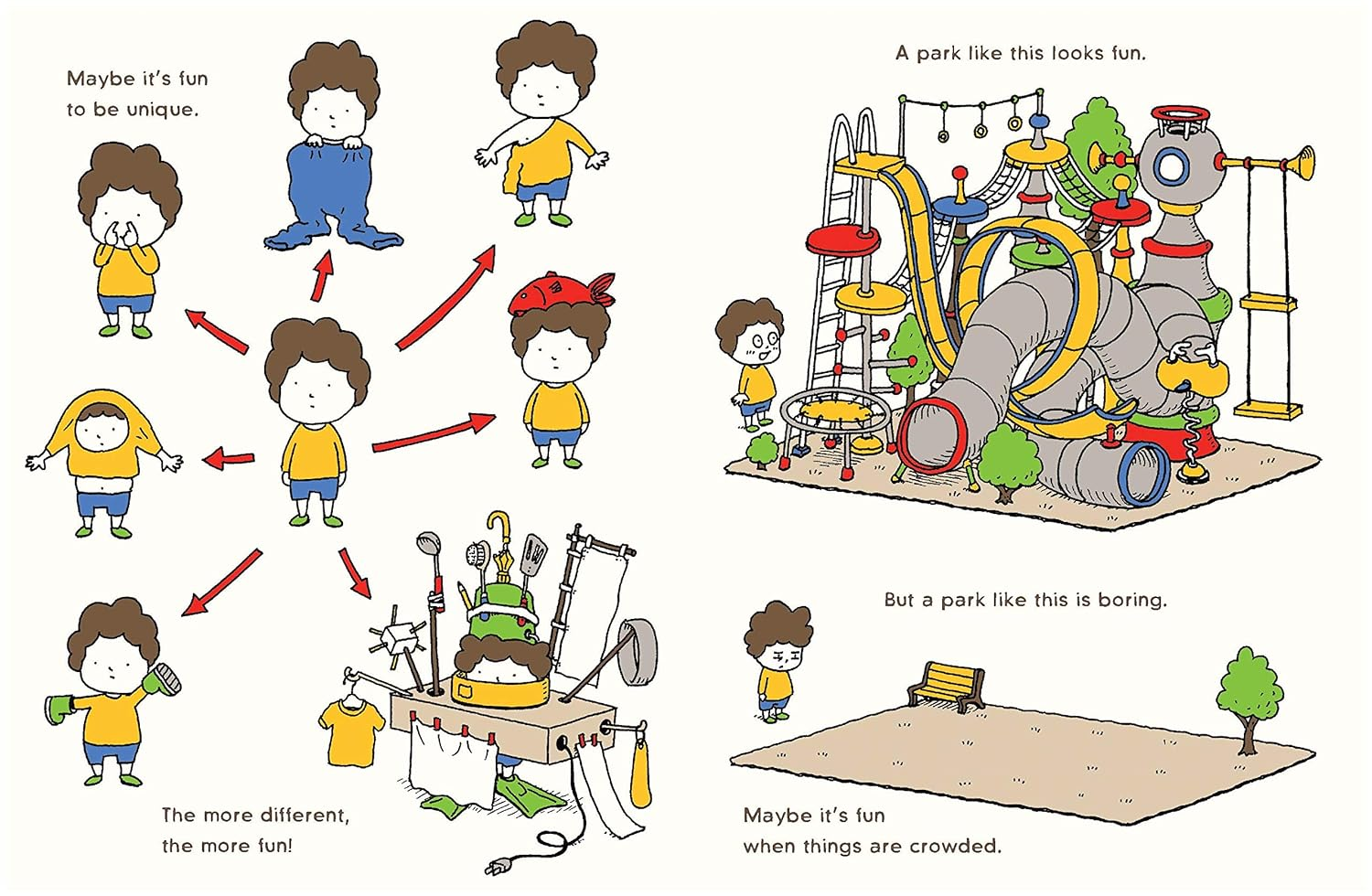 Maybe it's fun to be unique.

The more different, the more fun!

A park like this looks fun.

But a park like this is boring.

Maybe it's fun when things are crowded.