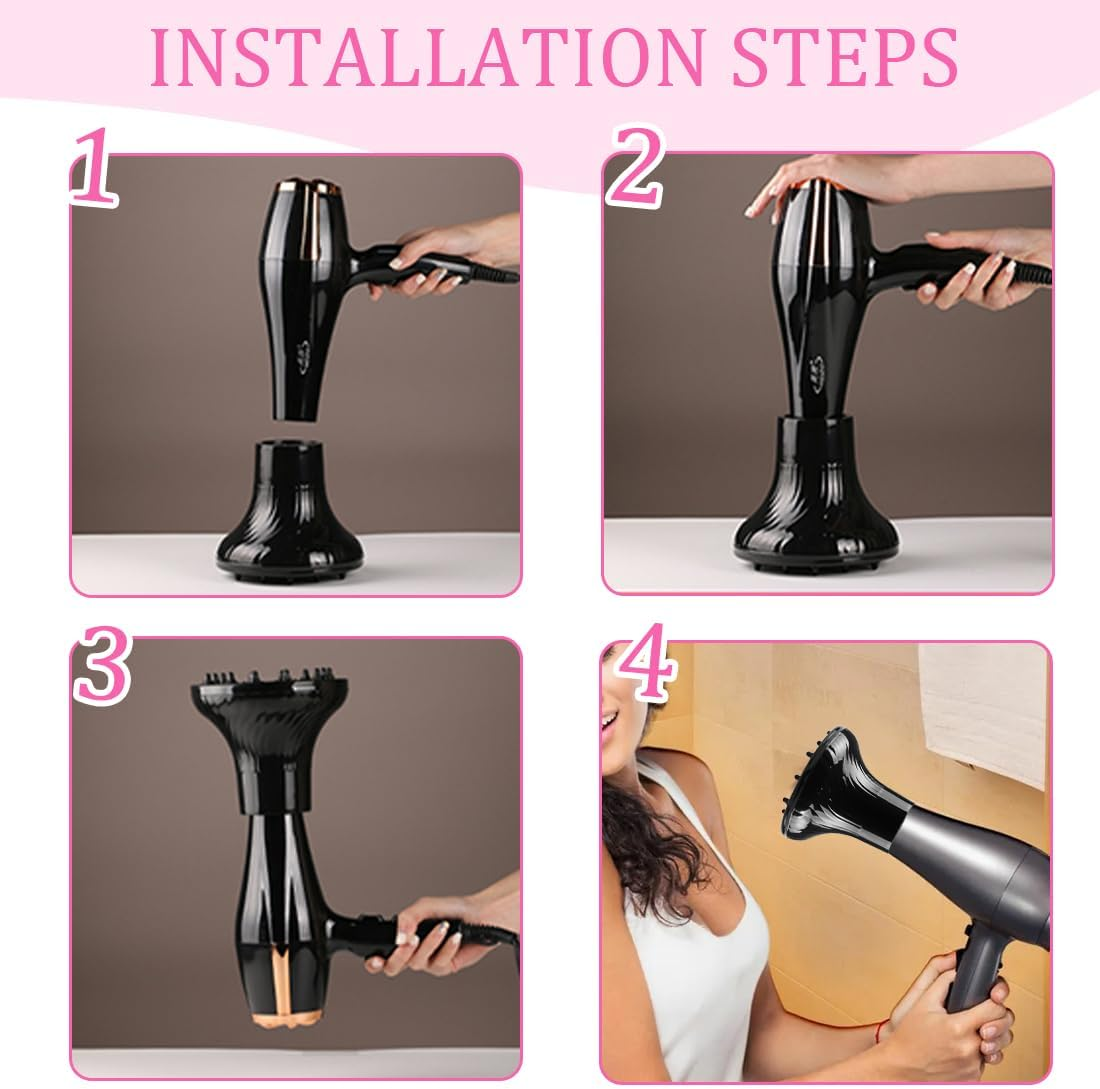 INSTALLATION STEPS

1

2

3

4