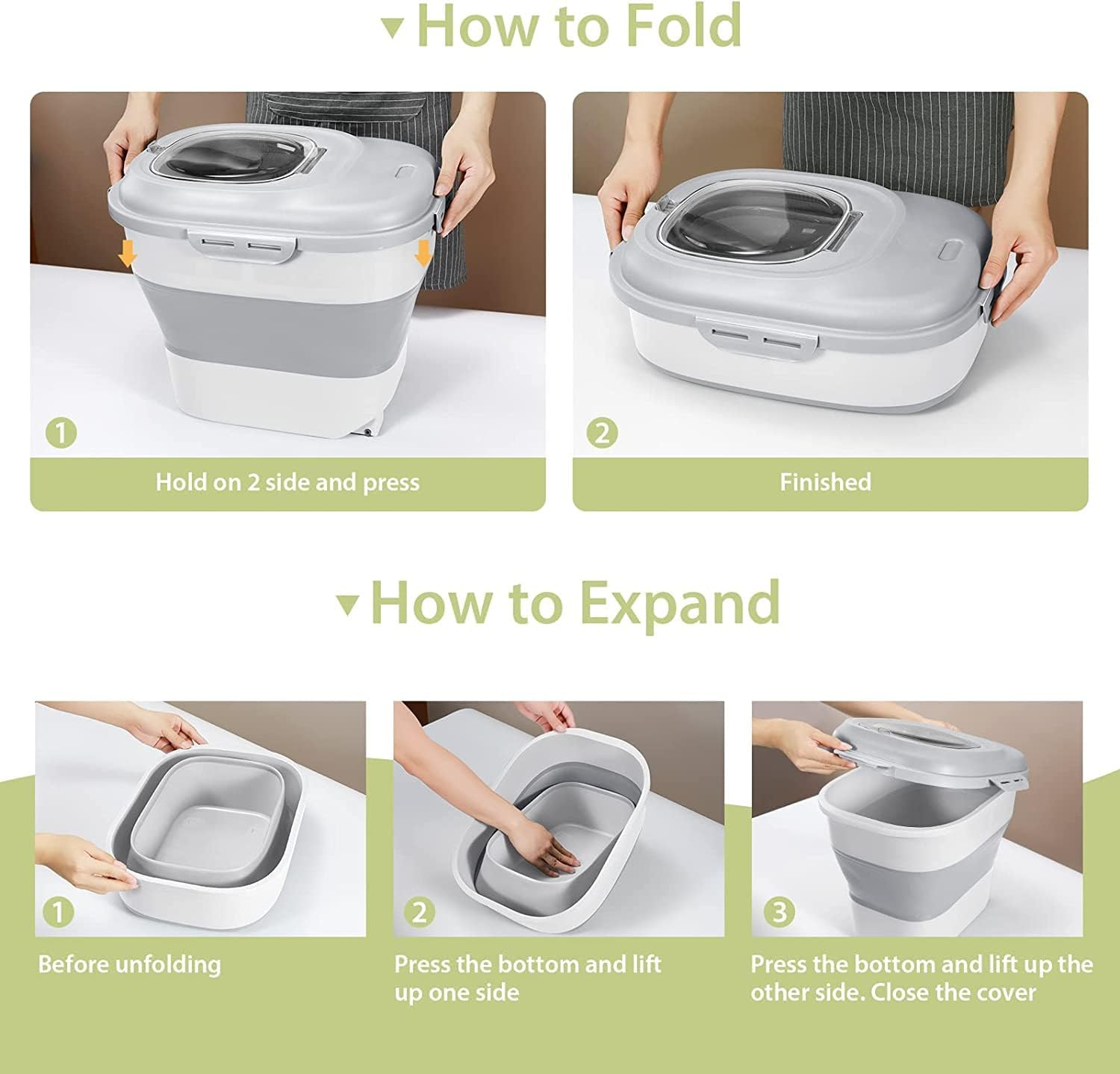 How to Fold

1
Hold on 2 side and press

2
Finished

How to Expand

1
Before unfolding

2
Press the bottom and lift up one side

3
Press the bottom and lift up the other side. Close the cover