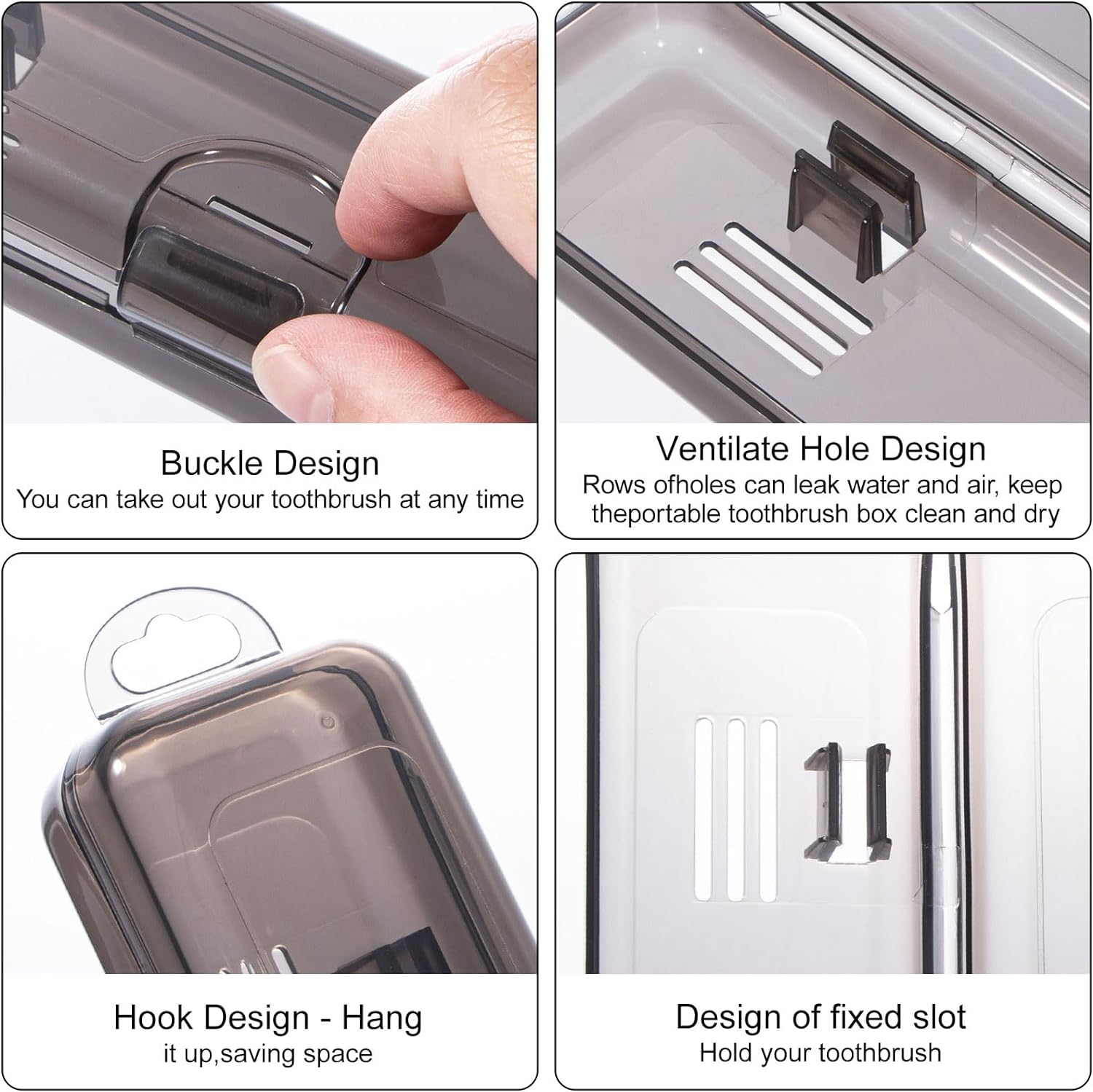 Buckle Design
You can take out your toothbrush at any time

Ventilate Hole Design
Rows ofholes can leak water and air, keep theportable toothbrush box clean and dry

Hook Design - Hang it up,saving space

Design of fixed slot
Hold your toothbrush