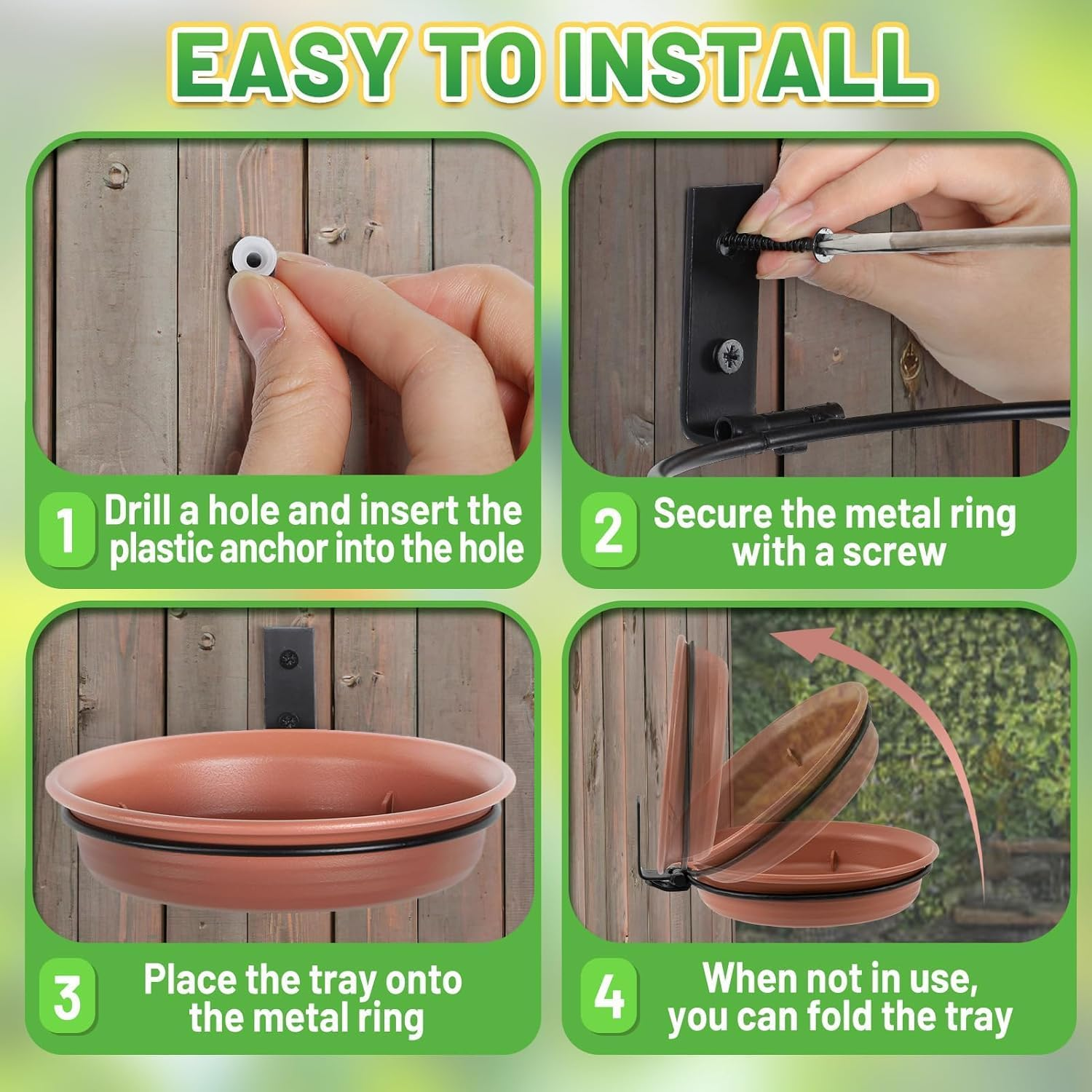 EASY TO INSTALL

1 Drill a hole and insert the plastic anchor into the hole

2 Secure the metal ring with a screw

3 Place the tray onto the metal ring

4 When not in use, you can fold the tray