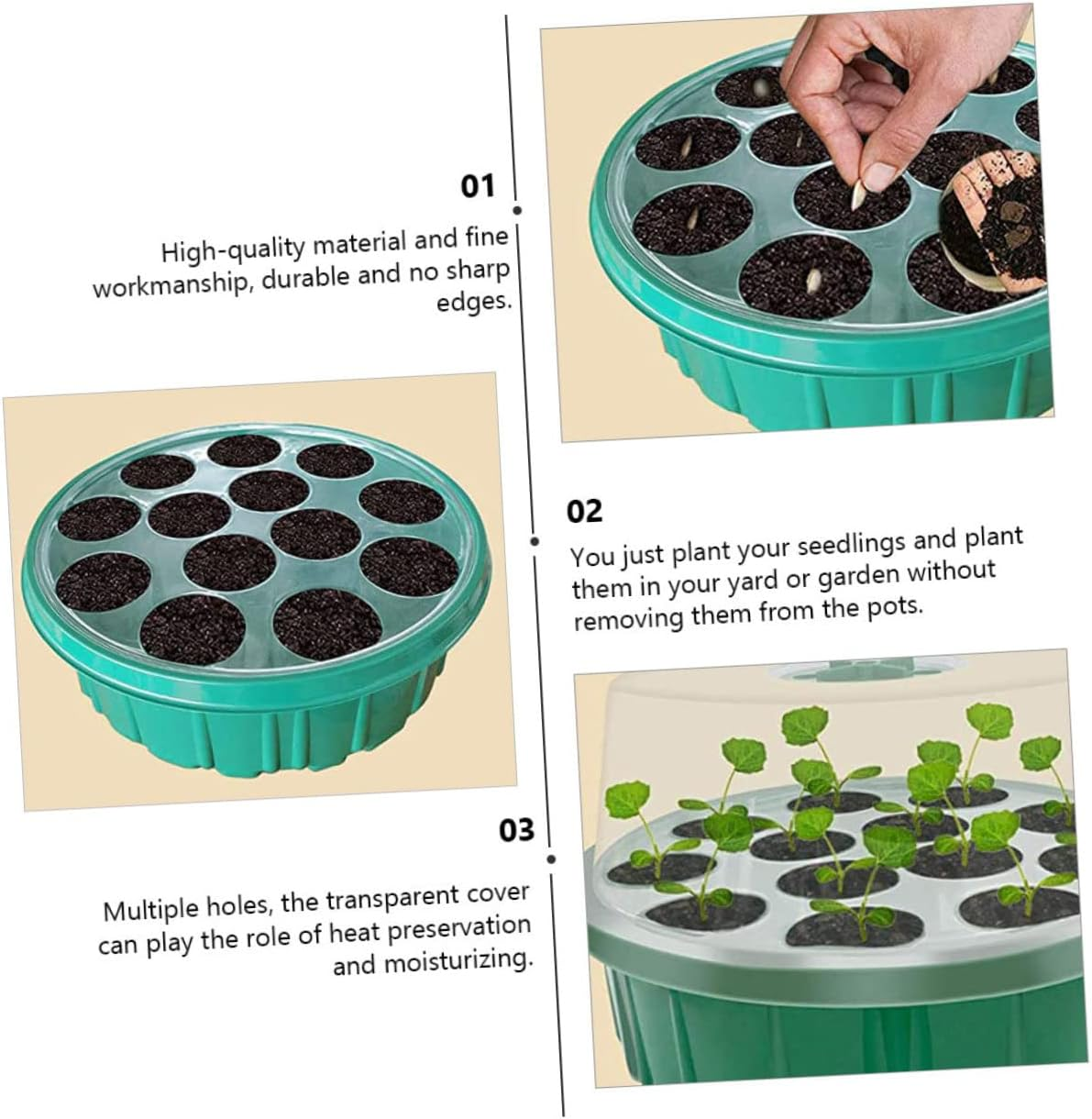 01

High-quality material and fine workmanship, durable and no sharp edges.

02

You just plant your seedlings and plant them in your yard or garden without removing them from the pots.

03

Multiple holes, the transparent cover can play the role of heat preservation and moisturizing.