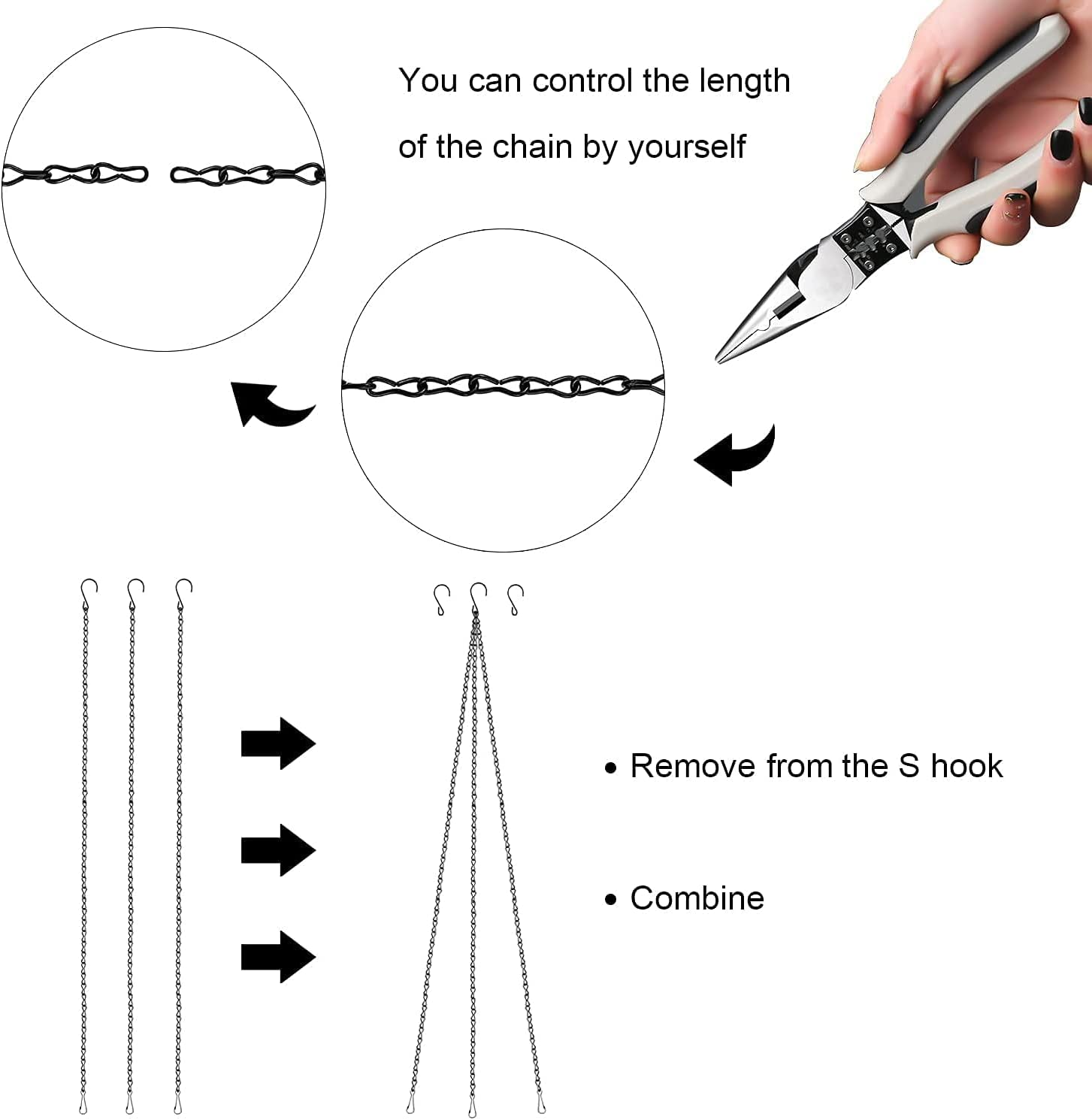 You can control the length of the chain by yourself

• Remove from the S hook

• Combine